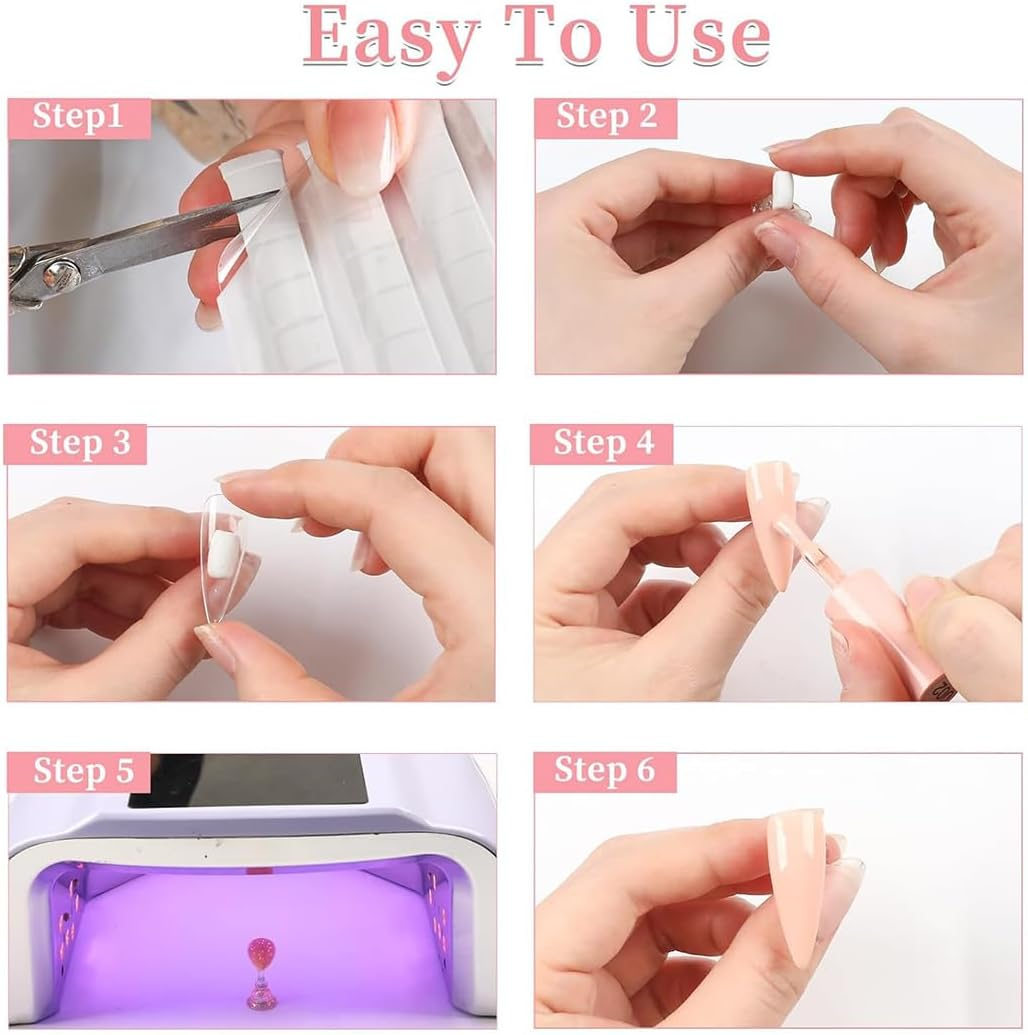 Easy To Use

Step1

Step 2

Step 3

Step 4

Step 5

Step 6