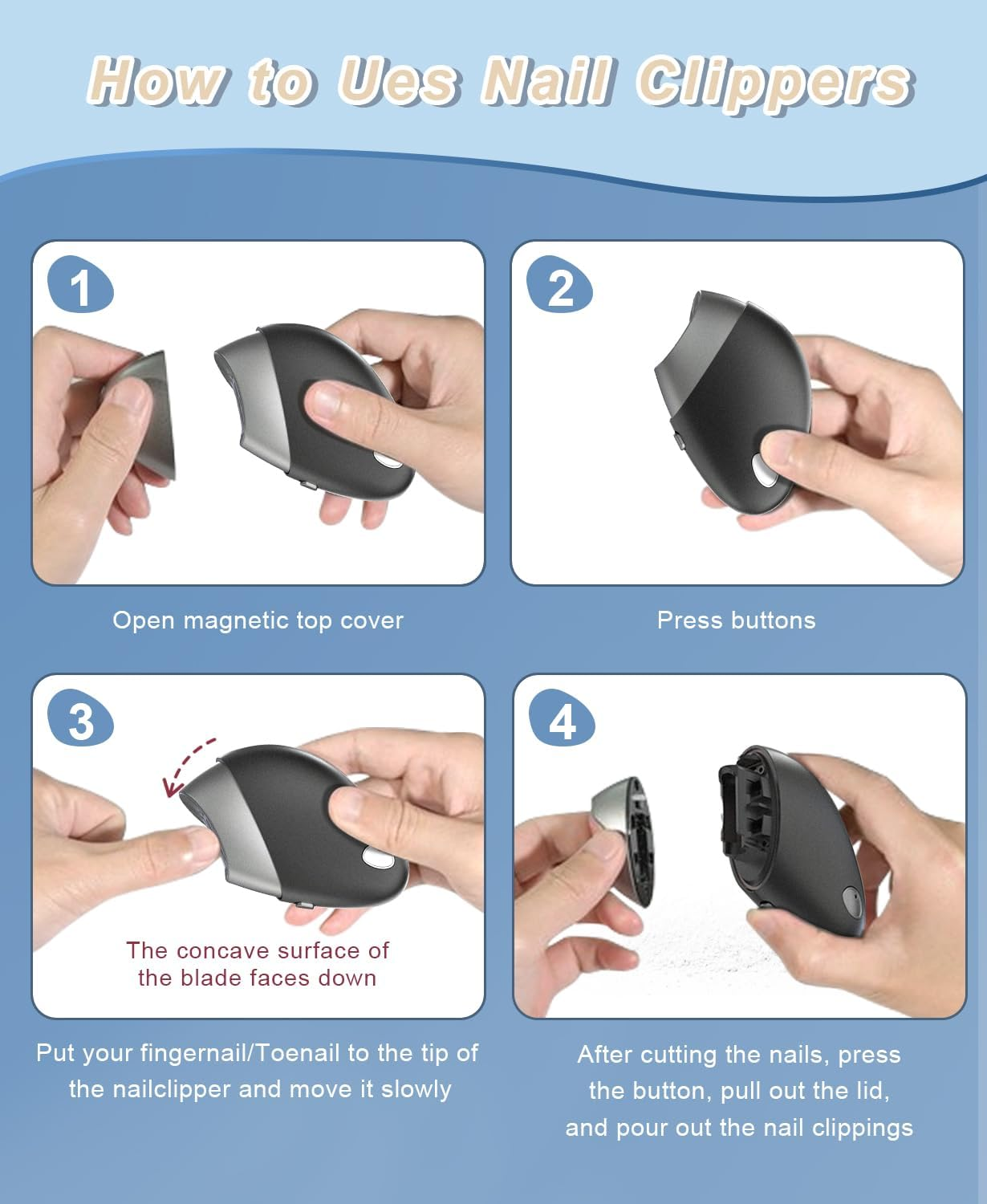 How to Ues Nail Clippers

1

Open magnetic top cover

2

Press buttons

3

The concave surface of the blade faces down

Put your fingernail/Toenail to the tip of the nailclipper and move it slowly

4

After cutting the nails, press the button, pull out the lid, and pour out the nail clippings