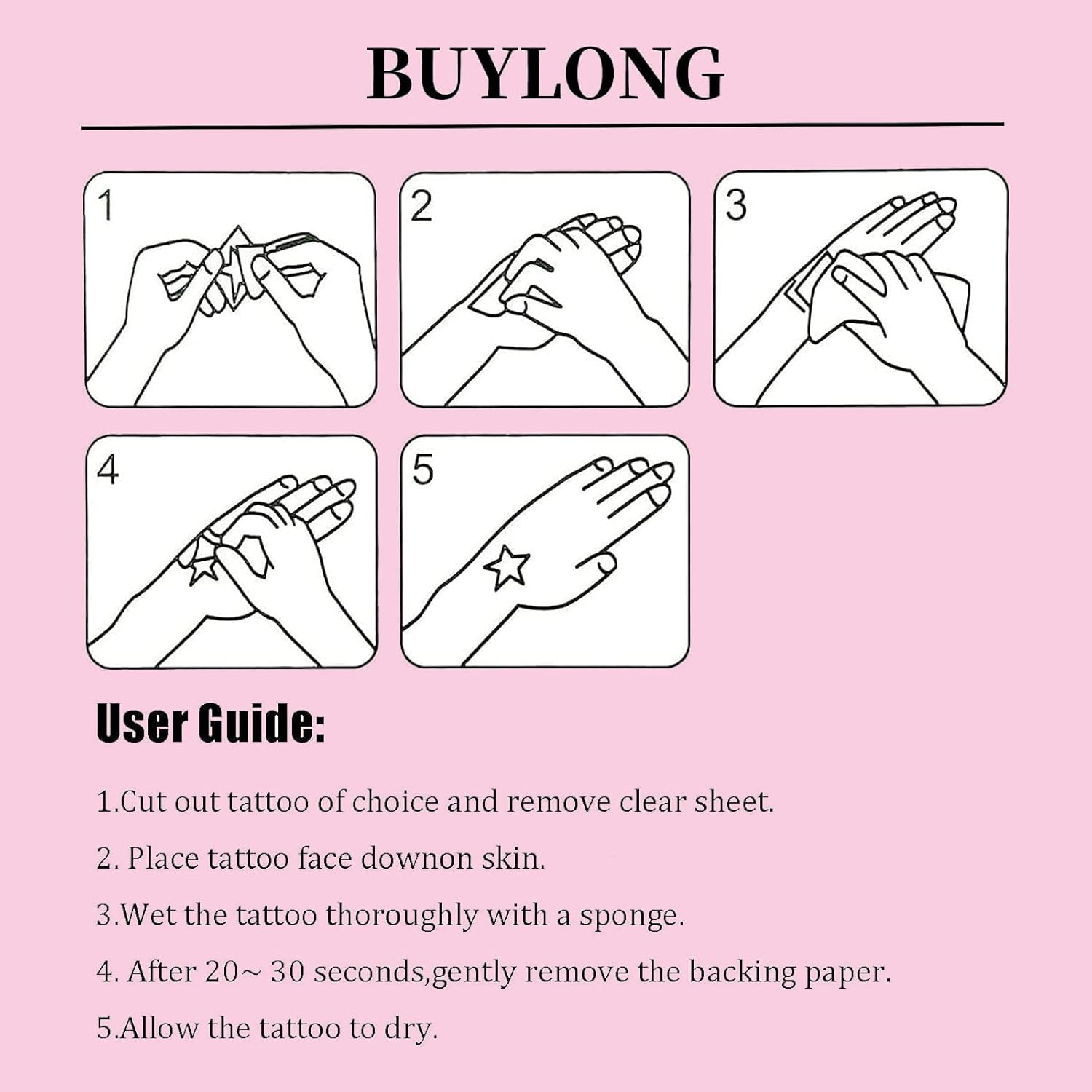 BUYLONG

1

2

3

4

5

User Guide:

1.Cut out tattoo of choice and remove clear sheet.

2. Place tattoo face downon skin.

3.Wet the tattoo thoroughly with a sponge.

4. After 20~ 30 seconds,gently remove the backing paper.

5.Allow the tattoo to dry.