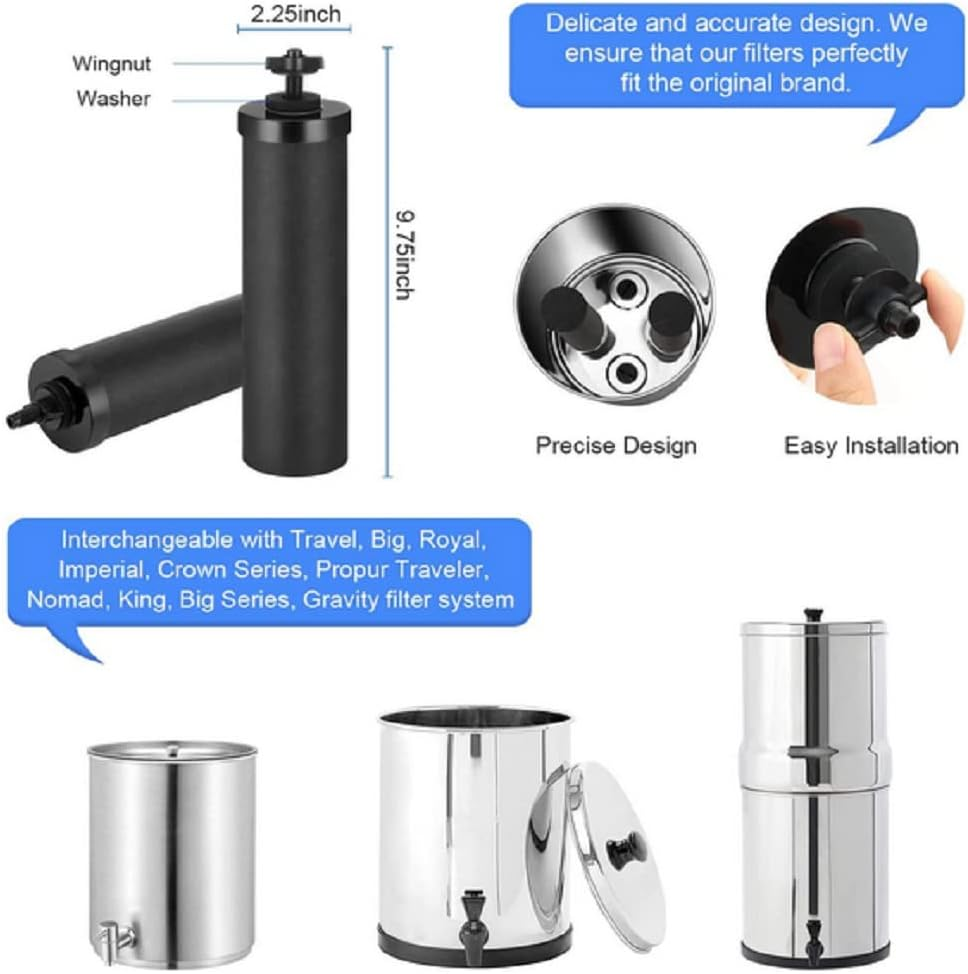 2.25inch

Wingnut

Washer

9.75inch

Delicate and accurate design. We ensure that our filters perfectly fit the original brand.

Precise Design

Easy Installation

Interchangeable with Travel, Big, Royal, Imperial, Crown Series, Propur Traveler, Nomad, King, Big Series, Gravity filter system