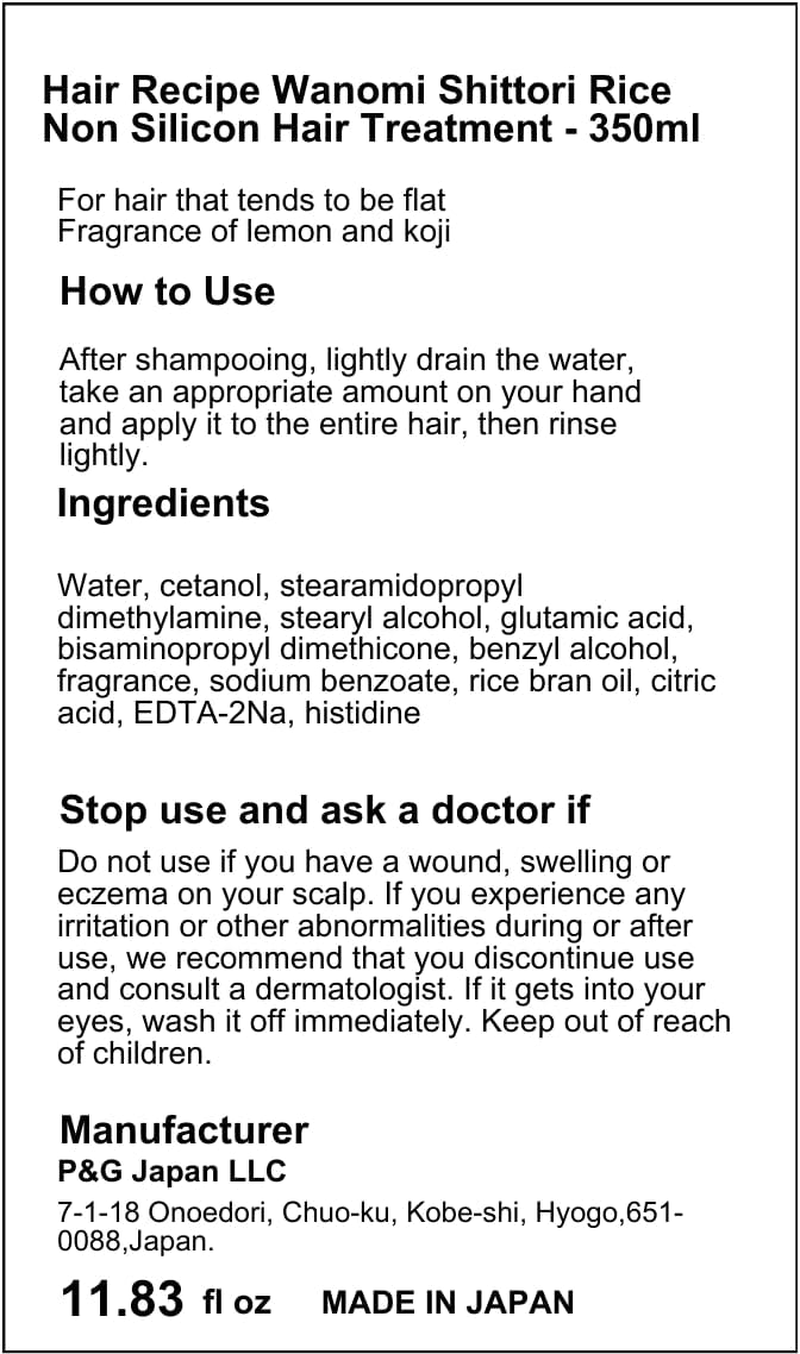 Hair Recipe Wanomi Shittori Rice Non Silicon Hair Treatment - 350ml

For hair that tends to be flat
Fragrance of lemon and koji

How to Use

After shampooing, lightly drain the water, take an appropriate amount on your hand and apply it to the entire hair, then rinse lightly.

Ingredients

Water, cetanol, stearamidopropyl dimethylamine, stearyl alcohol, glutamic acid, bisaminopropyl dimethicone, benzyl alcohol, fragrance, sodium benzoate, rice bran oil, citric acid, EDTA-2Na, histidine

Stop use and ask a doctor if

Do not use if you have a wound, swelling or eczema on your scalp. If you experience any irritation or other abnormalities during or after use, we recommend that you discontinue use and consult a dermatologist. If it gets into your eyes, wash it off immediately. Keep out of reach of children.

Manufacturer
P&G Japan LLC
7-1-18 Onoedori, Chuo-ku, Kobe-shi, Hyogo,651-0088,Japan.

11.83 fl oz MADE IN JAPAN