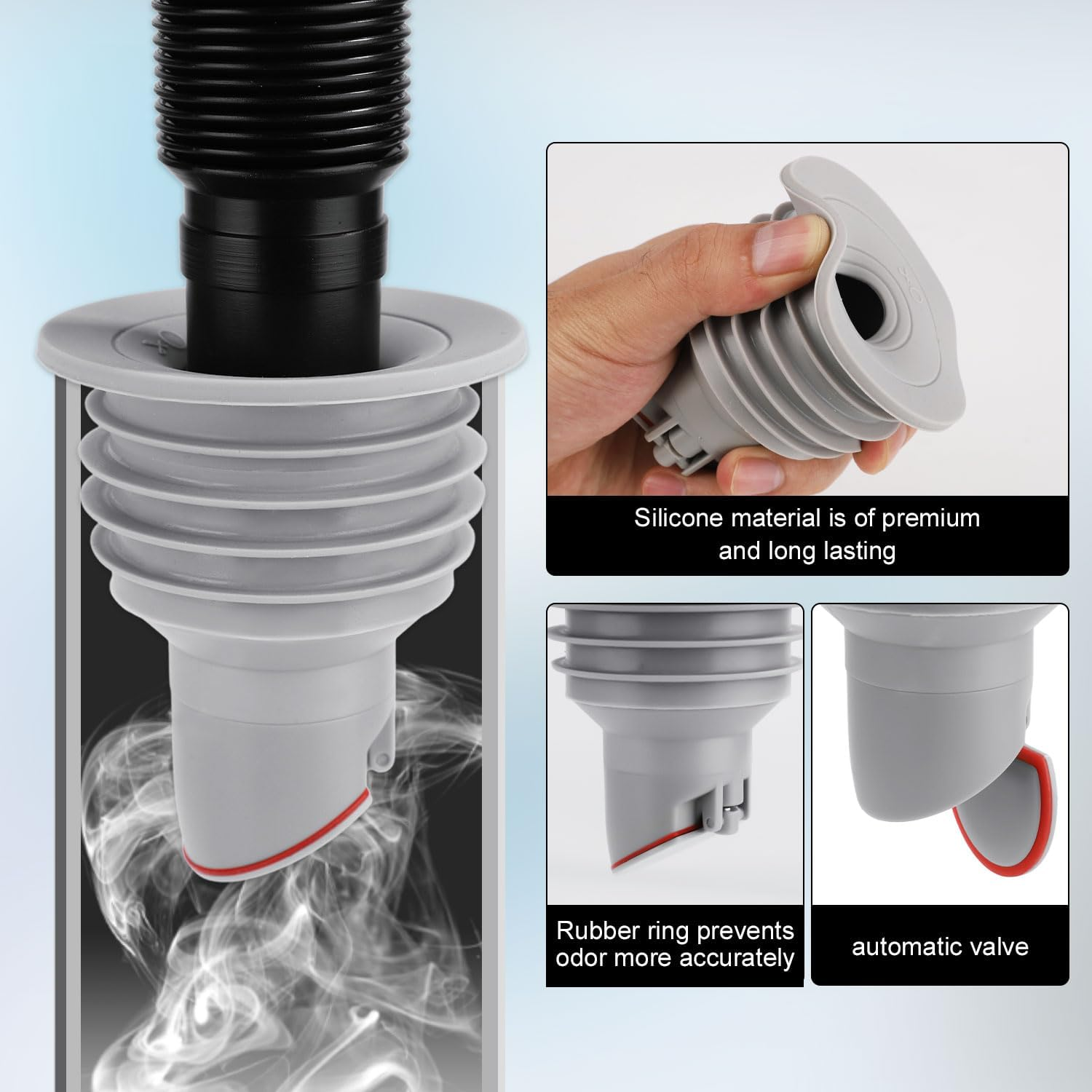 Silicone material is of premium and long lasting

Rubber ring prevents odor more accurately

automatic valve