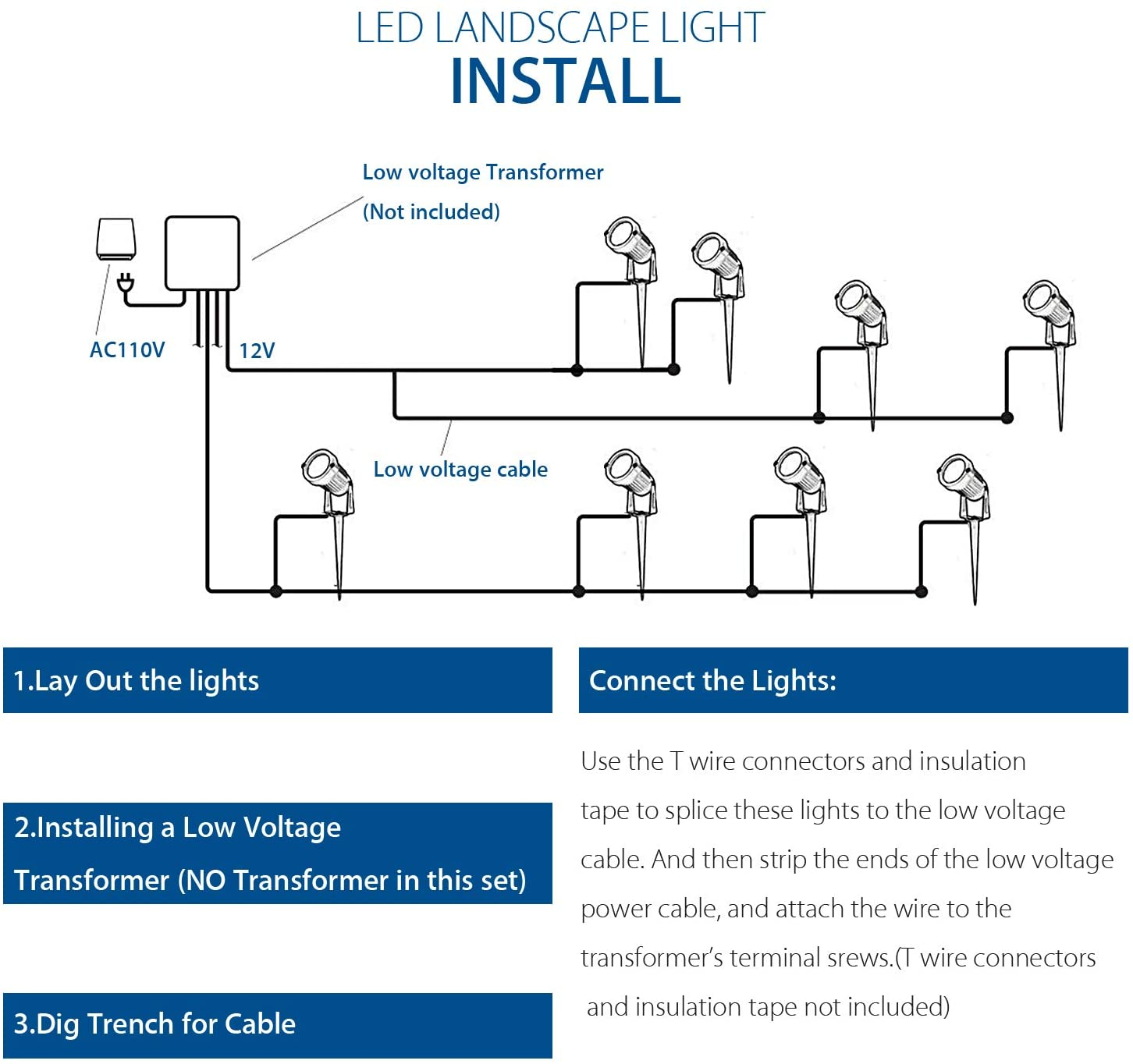 LED LANDSCAPE LIGHT
INSTALL

Low voltage Transformer
(Not included)

AC110V

12V

Low voltage cable

1.Lay Out the lights

2.Installing a Low Voltage Transformer (NO Transformer in this set)

3.Dig Trench for Cable

Connect the Lights:

Use the T wire connectors and insulation tape to splice these lights to the low voltage cable. And then strip the ends of the low voltage power cable, and attach the wire to the transformer's terminal srews.(T wire connectors and insulation tape not included)