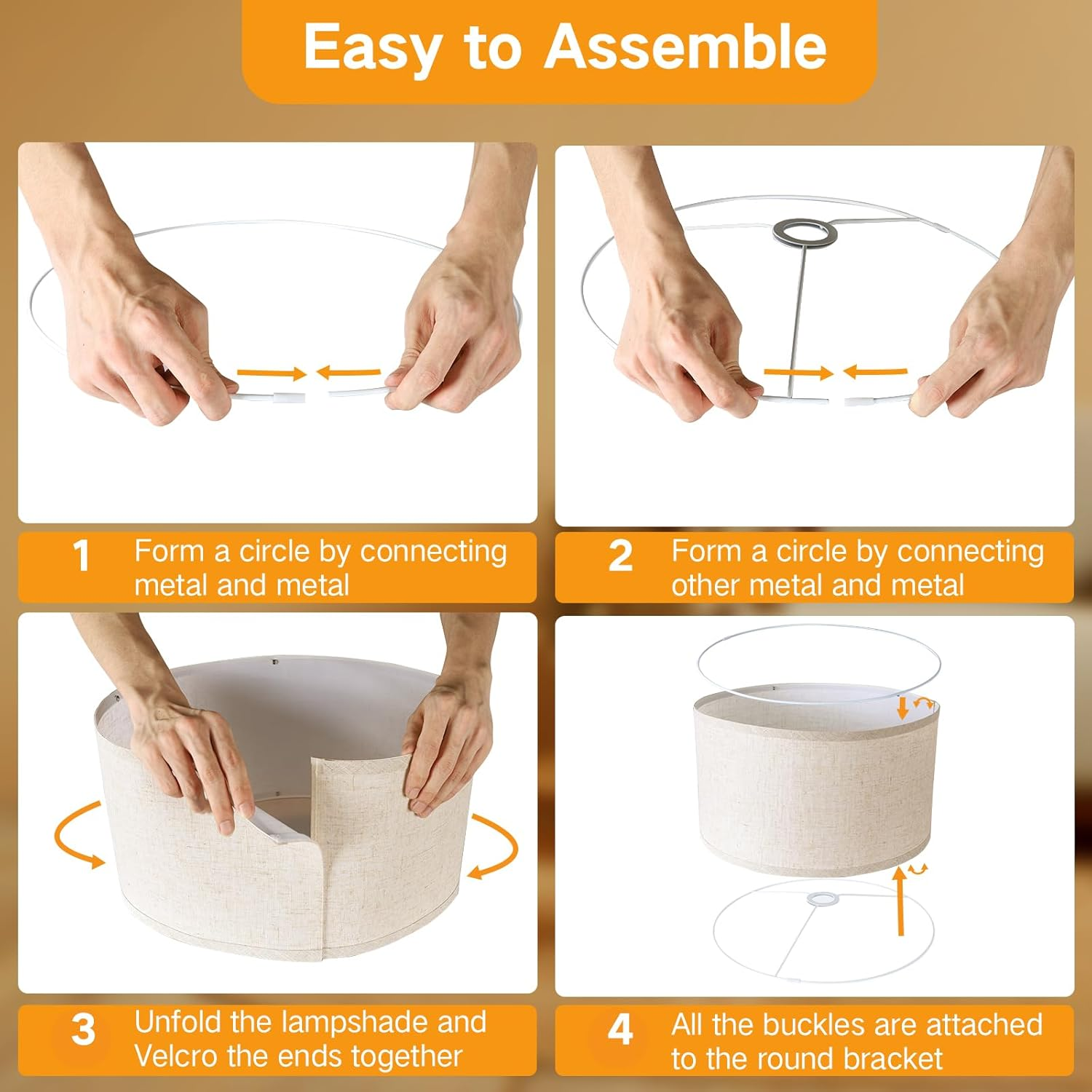 Easy to Assemble

1 Form a circle by connecting metal and metal

2 Form a circle by connecting other metal and metal

3 Unfold the lampshade and Velcro the ends together

4 All the buckles are attached to the round bracket