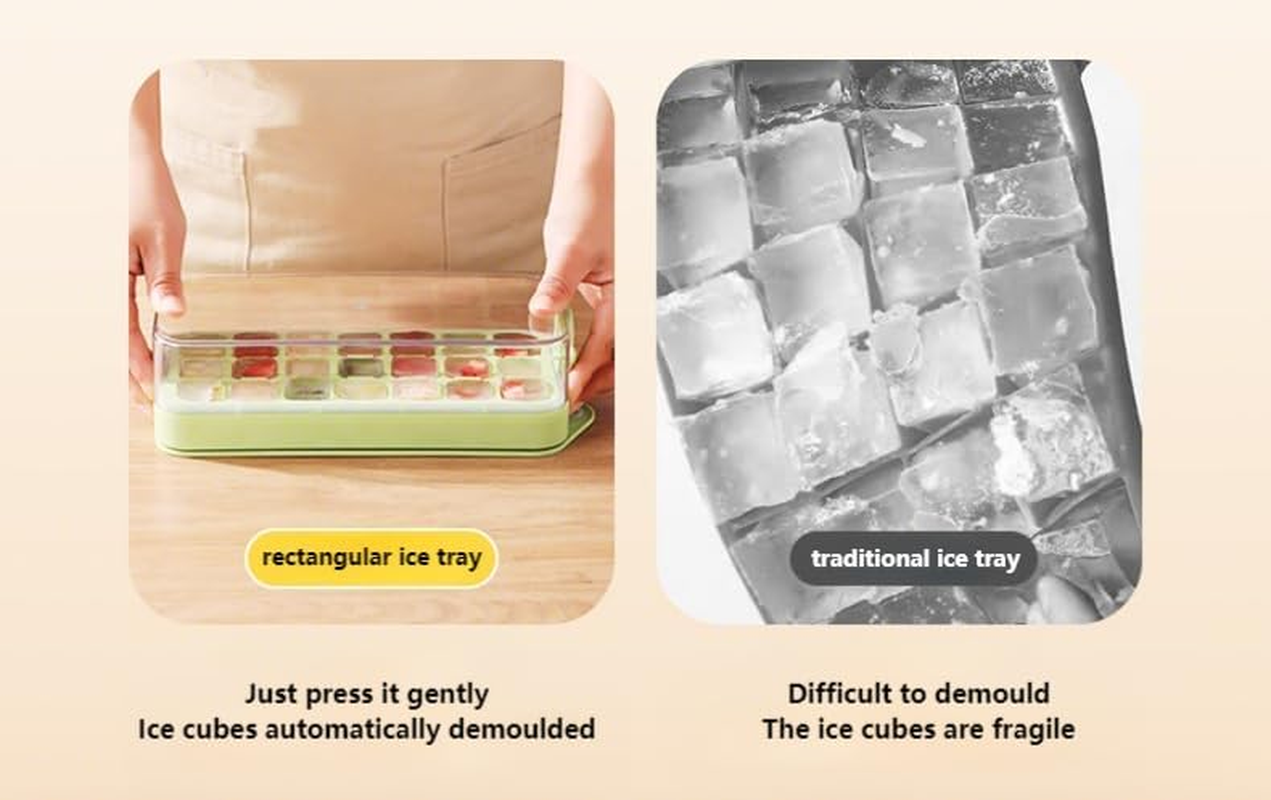 rectangular ice tray

Just press it gently
Ice cubes automatically demoulded

traditional ice tray

Difficult to demould
The ice cubes are fragile