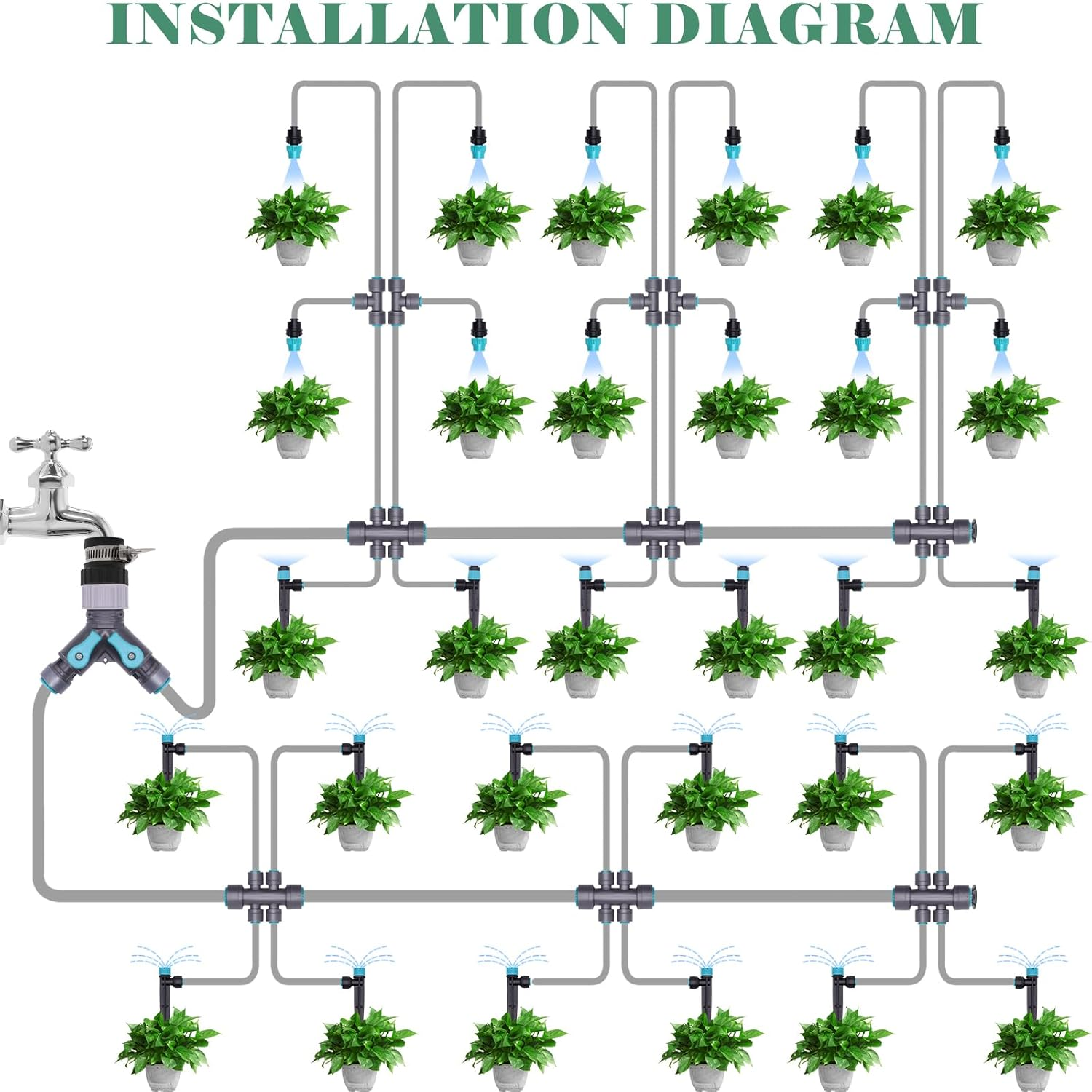 INSTALLATION DIAGRAM