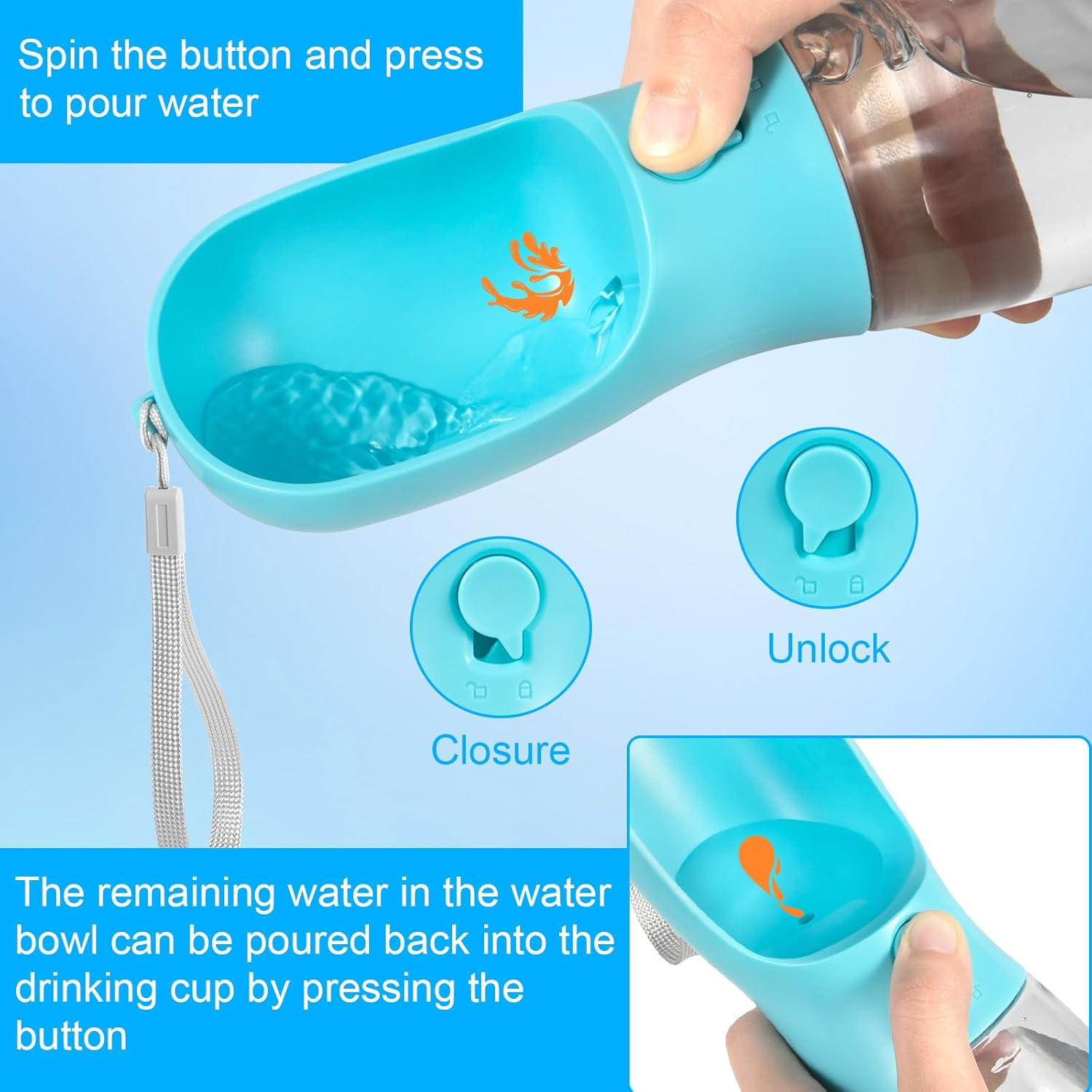 Spin the button and press to pour water

Unlock

Closure

The remaining water in the water bowl can be poured back into the drinking cup by pressing the button