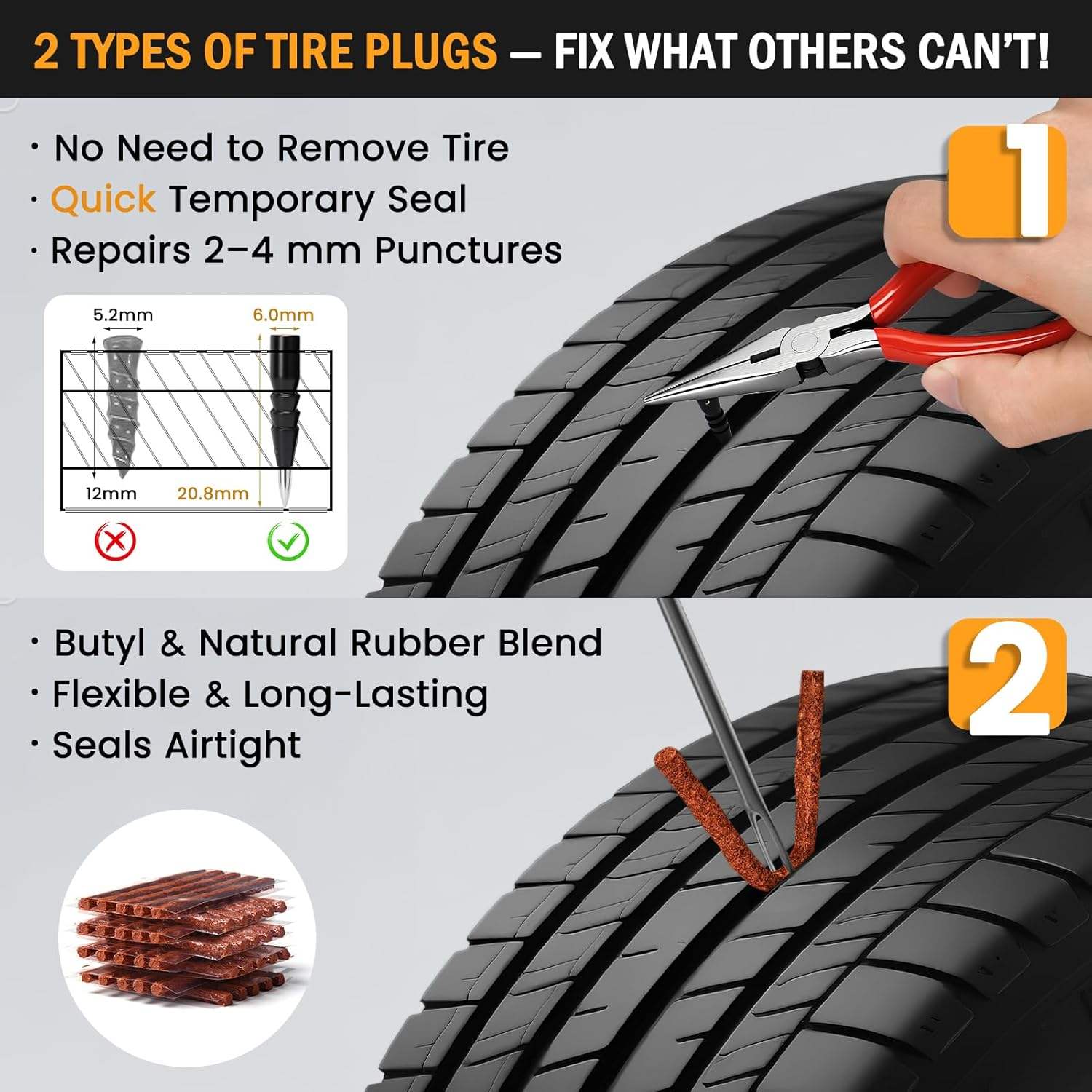 2 TYPES OF TIRE PLUGS — FIX WHAT OTHERS CAN'T!

· No Need to Remove Tire
· Quick Temporary Seal
· Repairs 2–4 mm Punctures

1

5.2mm
6.0mm
12mm
20.8mm

· Butyl & Natural Rubber Blend
· Flexible & Long-Lasting
· Seals Airtight

2