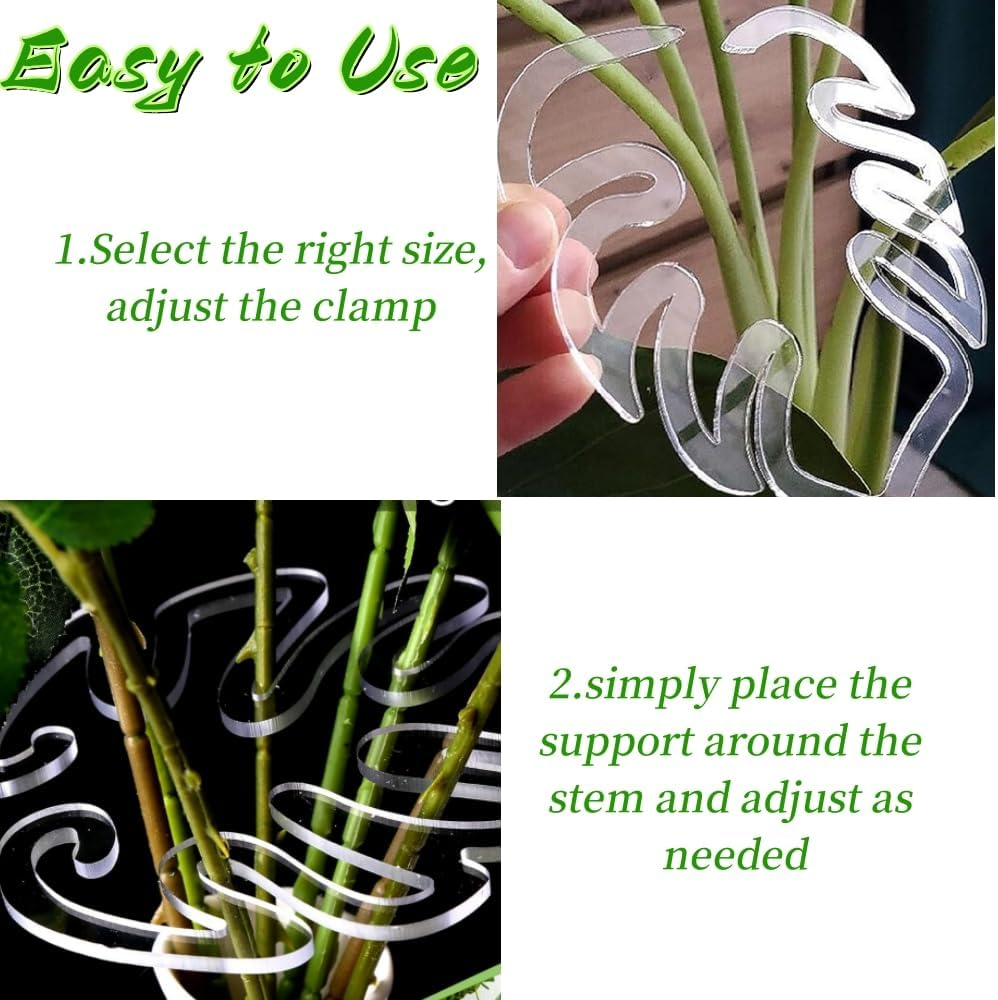 Easy to Use

1.Select the right size, adjust the clamp

2.simply place the support around the stem and adjust as needed