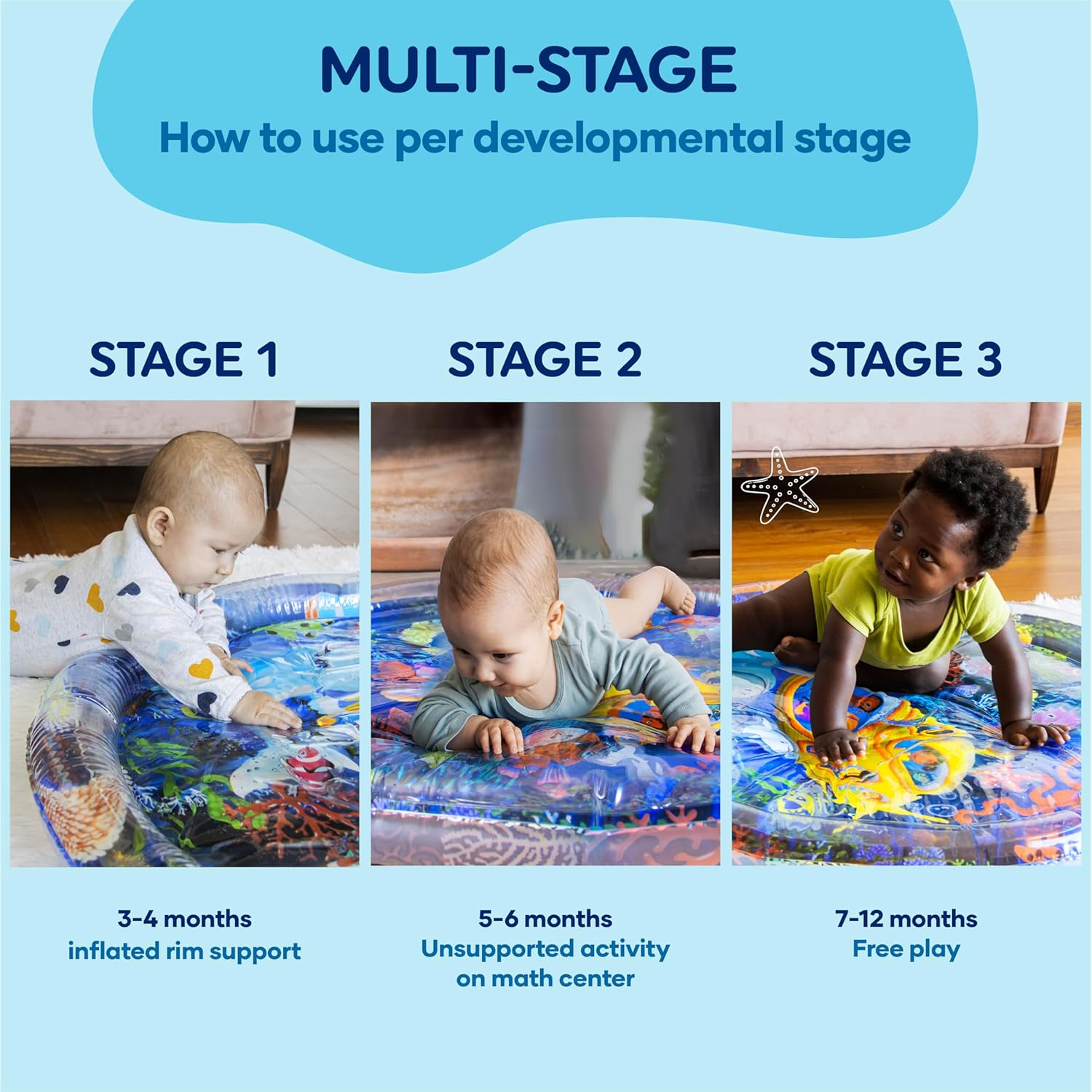 MULTI-STAGE
How to use per developmental stage

STAGE 1

3-4 months
inflated rim support

STAGE 2

5-6 months
Unsupported activity on math center

STAGE 3

7-12 months
Free play