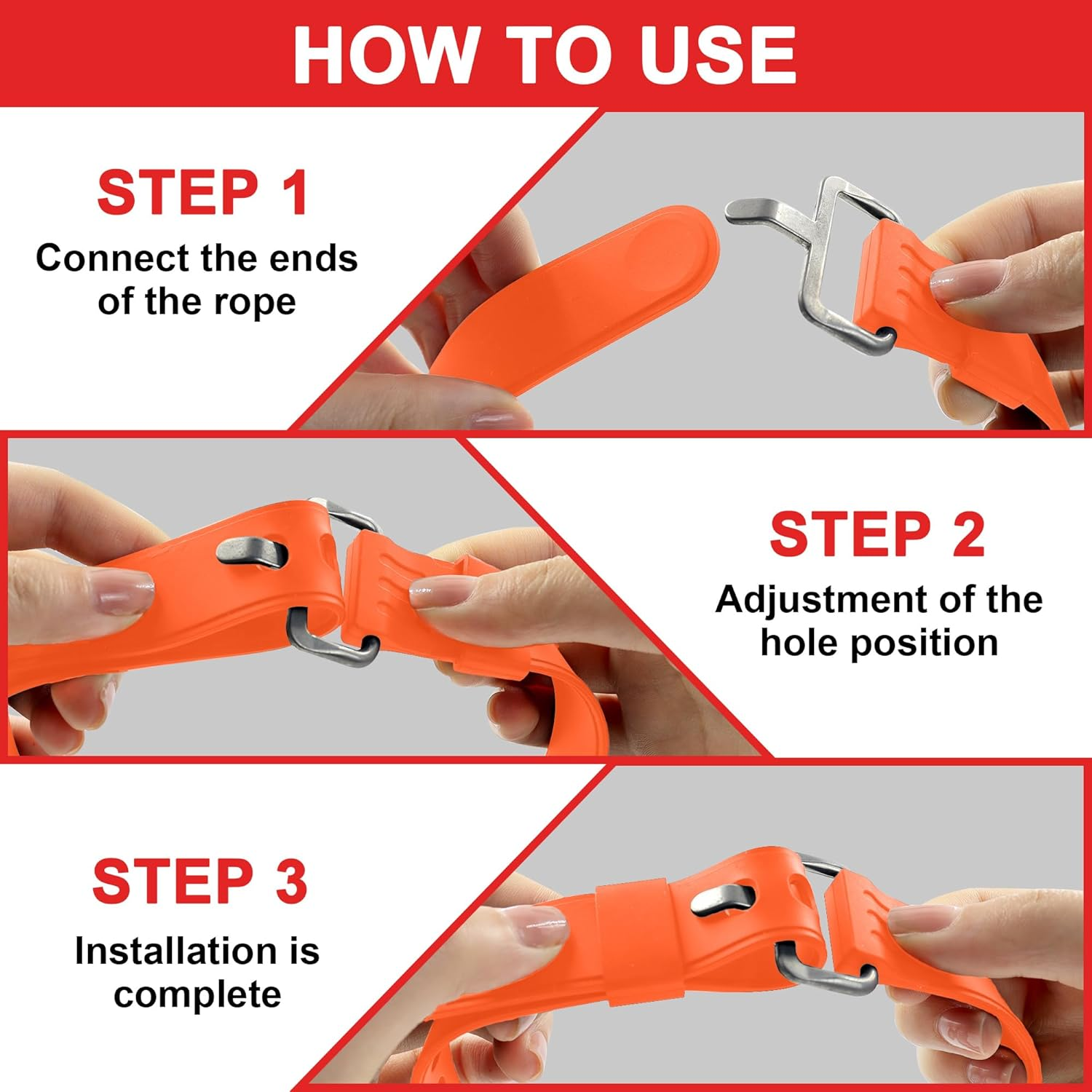 HOW TO USE

STEP 1

Connect the ends of the rope

STEP 2

Adjustment of the hole position

STEP 3

Installation is complete