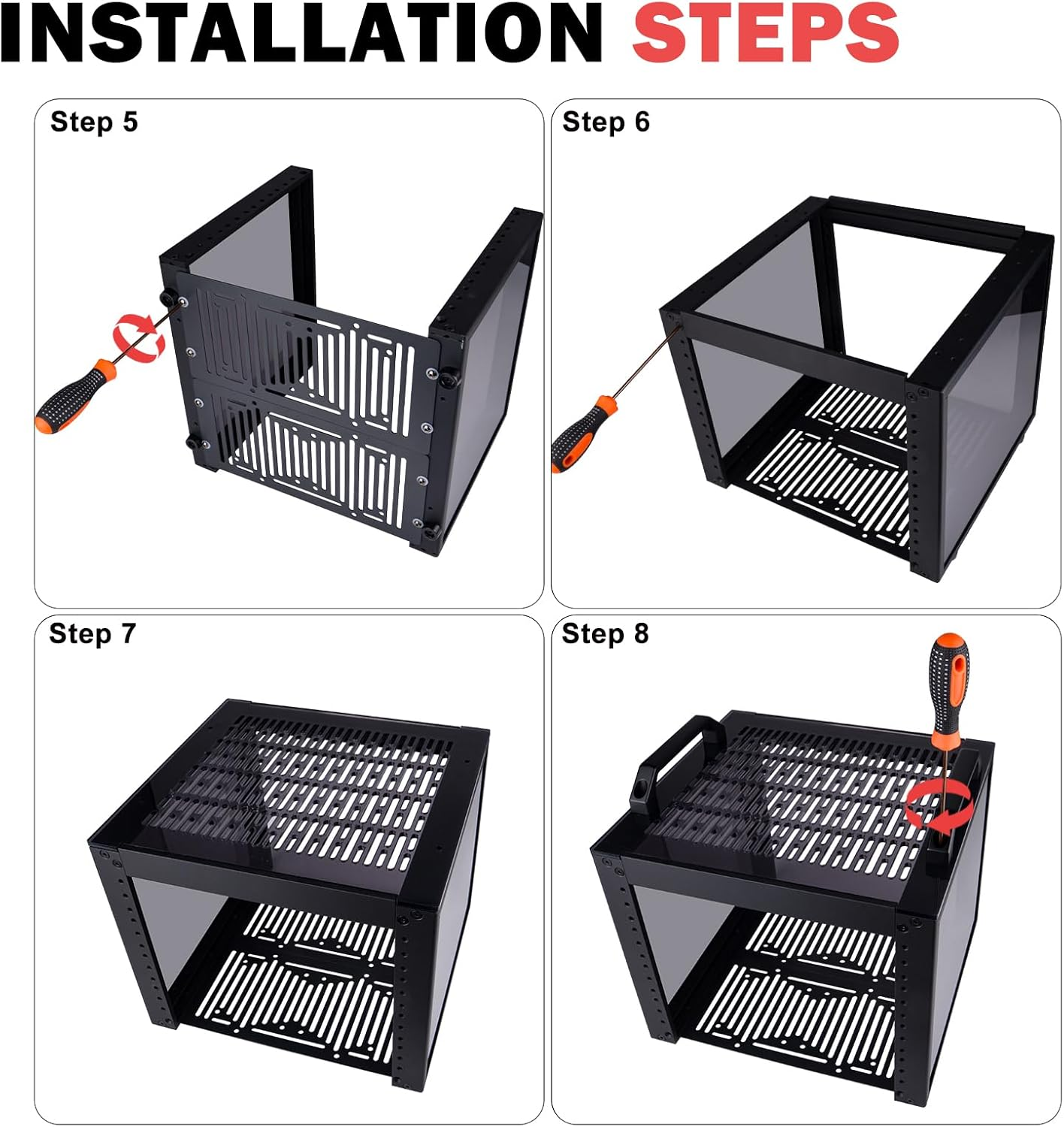 INSTALLATION STEPS

Step 5

Step 6

Step 7

Step 8