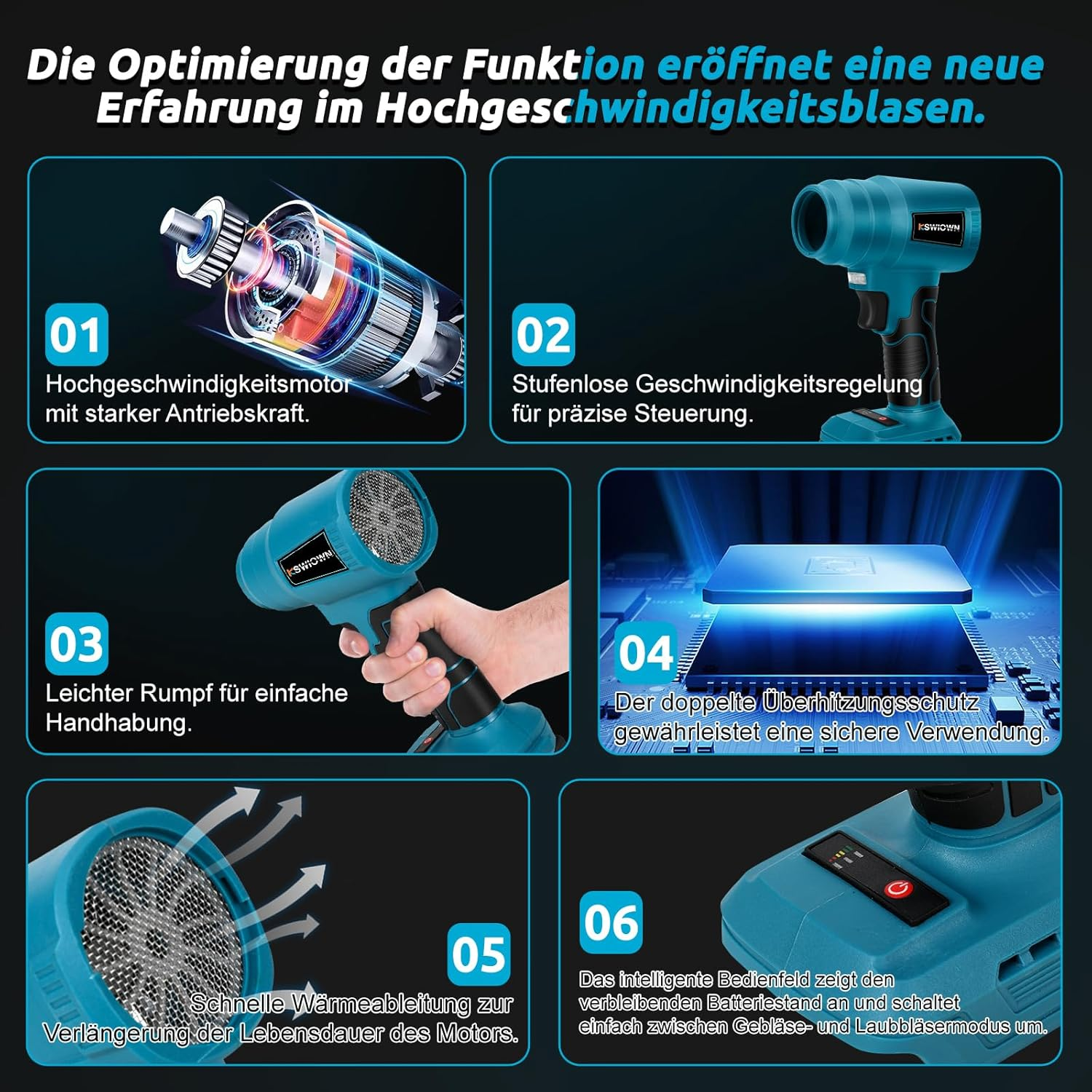 Die Optimierung der Funktion eröffnet eine neue Erfahrung im Hochgeschwindigkeitsblasen.

01
Hochgeschwindigkeitsmotor mit starker Antriebskraft.

KSWIOWN
02
Stufenlose Geschwindigkeitsregelung für präzise Steuerung.

KSWIOWN
03
Leichter Rumpf für einfache Handhabung.

04
Der doppelte Überhitzungsschutz gewährleistet eine sichere Verwendung.

05
Schnelle Wärmeableitung zur Verlängerung der Lebensdauer des Motors.

06
Das intelligente Bedienfeld zeigt den verbleibenden Batteriestand an und schaltet einfach zwischen Gebläse- und Laubbläsermodus um.