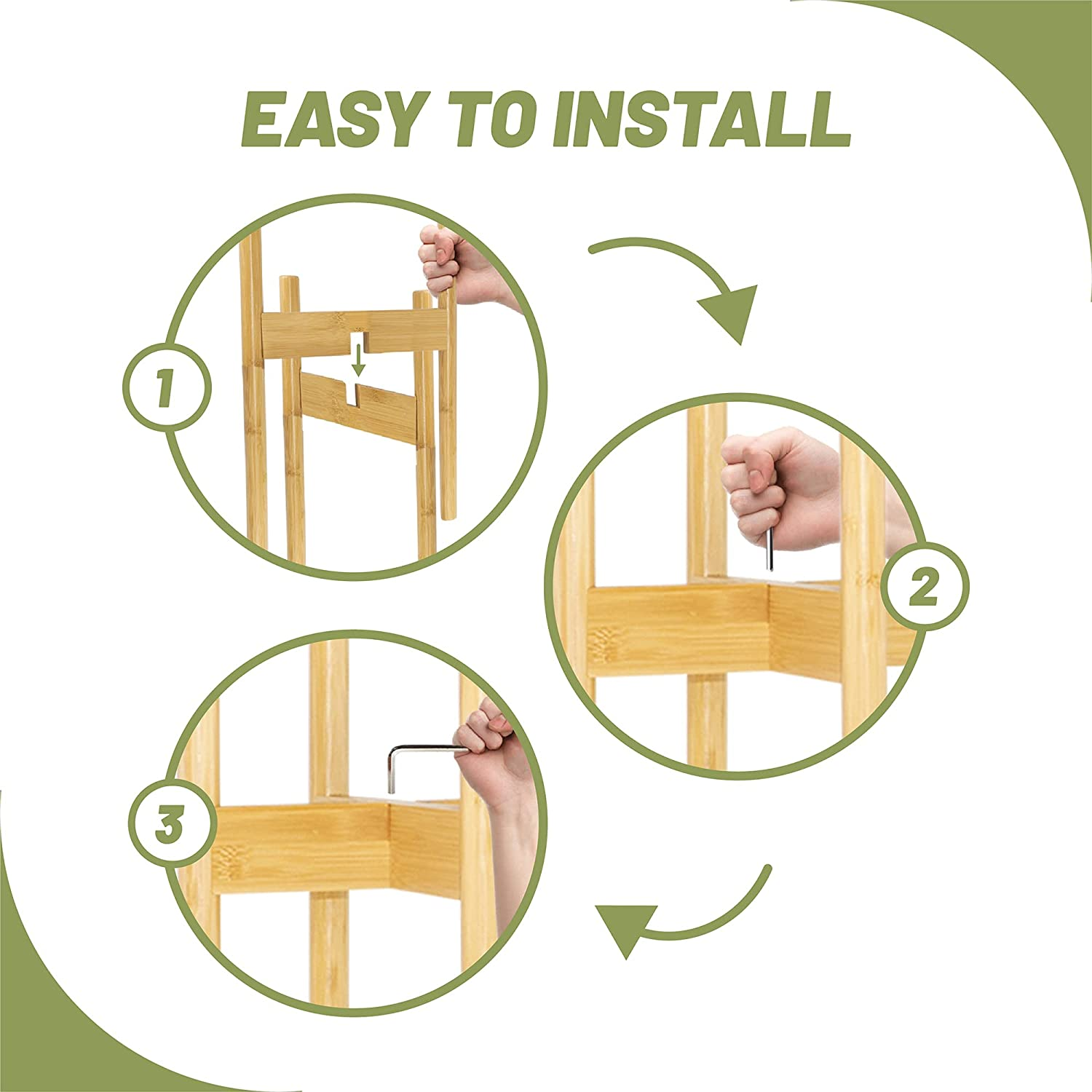 EASY TO INSTALL

1

2

3