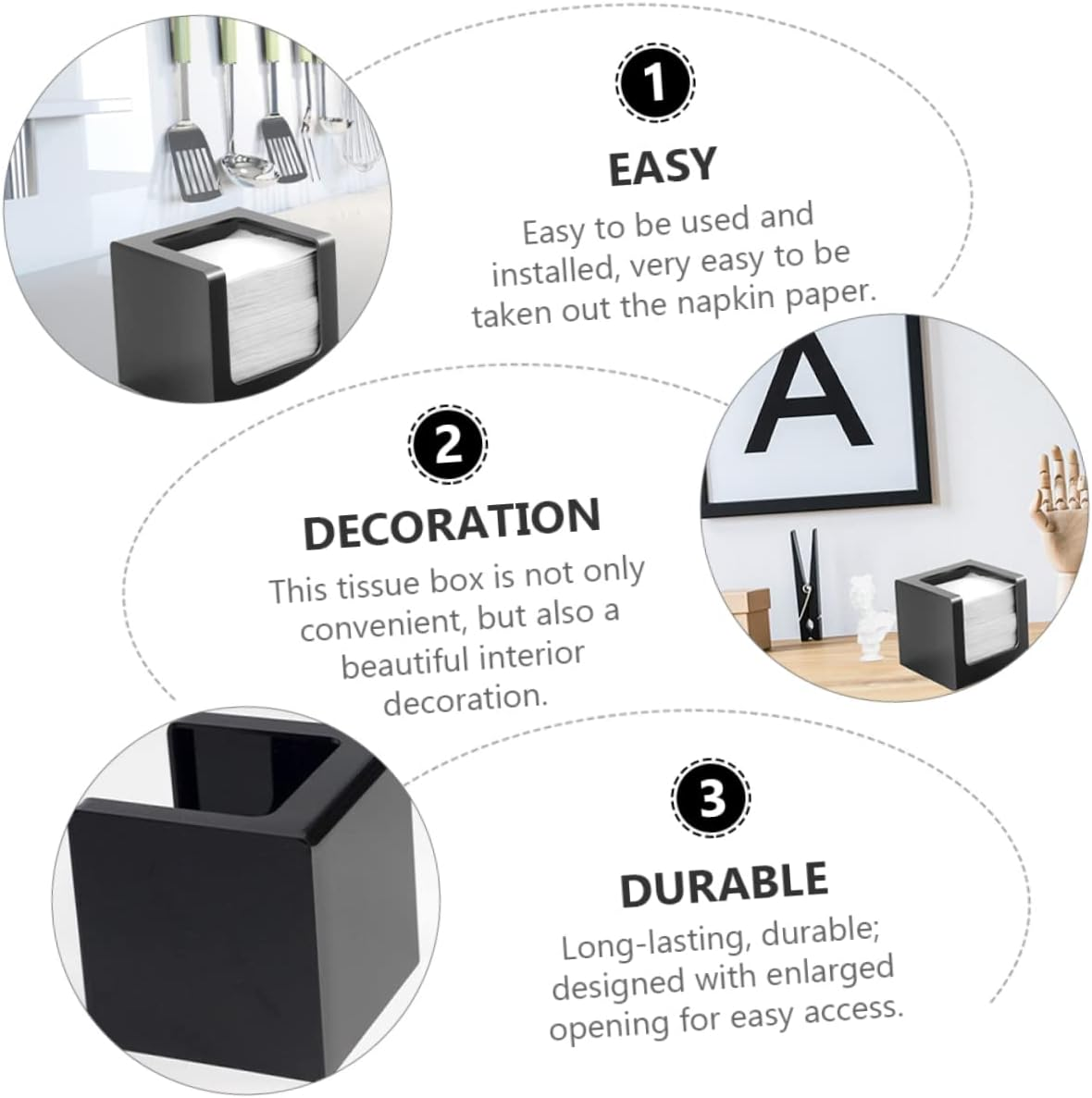 1

EASY

Easy to be used and installed, very easy to be taken out the napkin paper.

A

2

DECORATION

This tissue box is not only convenient, but also a beautiful interior decoration.

3

DURABLE

Long-lasting, durable; designed with enlarged opening for easy access.