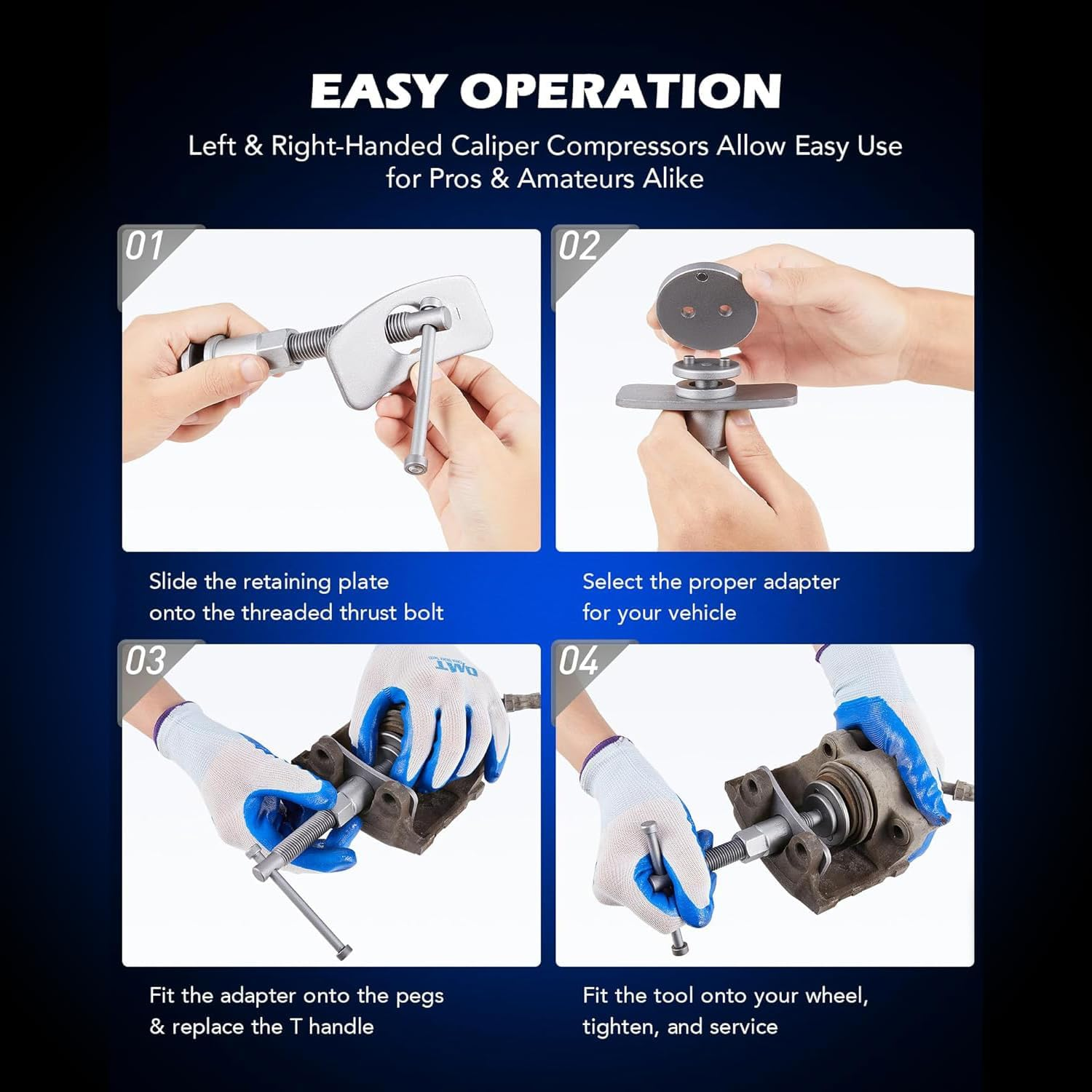 EASY OPERATION

Left & Right-Handed Caliper Compressors Allow Easy Use for Pros & Amateurs Alike

01

Slide the retaining plate onto the threaded thrust bolt

02

Select the proper adapter for your vehicle

03

OMT

Fit the adapter onto the pegs & replace the T handle

04

Fit the tool onto your wheel, tighten, and service