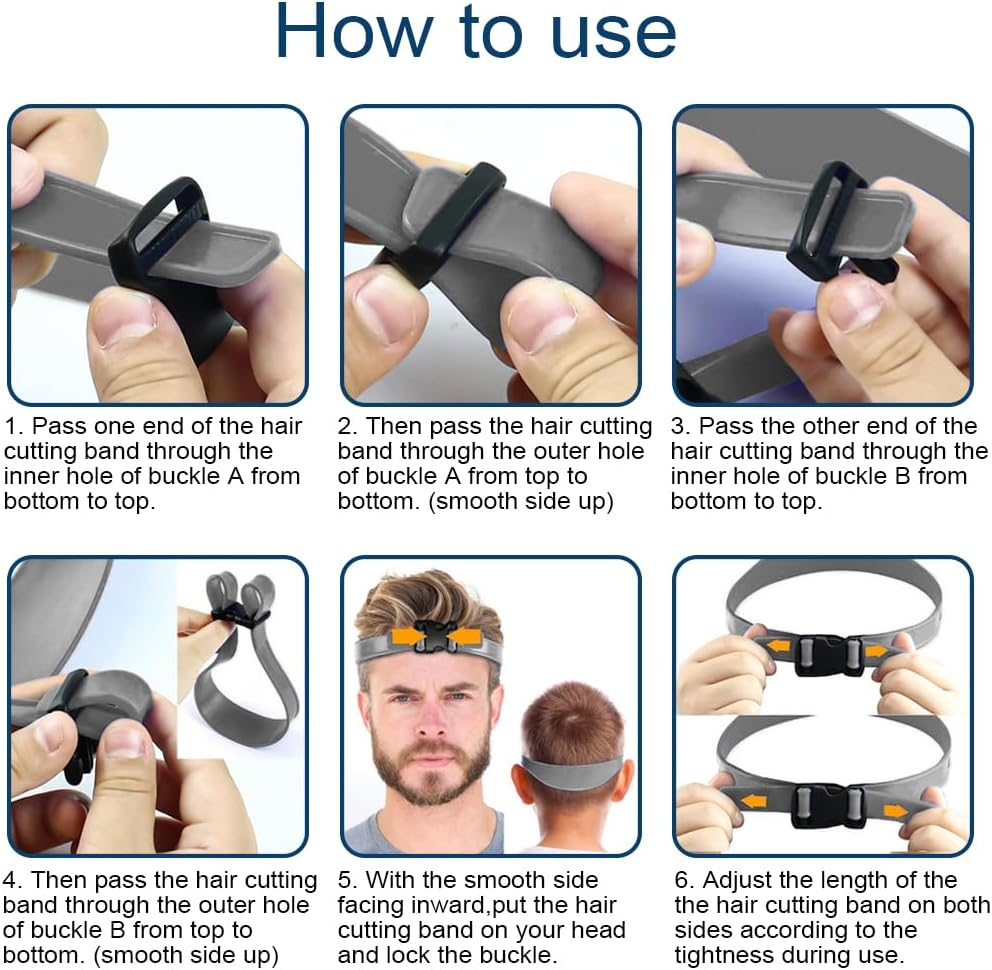 How to use

1. Pass one end of the hair cutting band through the inner hole of buckle A from bottom to top.

2. Then pass the hair cutting band through the outer hole of buckle A from top to bottom. (smooth side up)

3. Pass the other end of the hair cutting band through the inner hole of buckle B from bottom to top.

4. Then pass the hair cutting band through the outer hole of buckle B from top to bottom. (smooth side up)

5. With the smooth side facing inward,put the hair cutting band on your head and lock the buckle.

6. Adjust the length of the the hair cutting band on both sides according to the tightness during use.