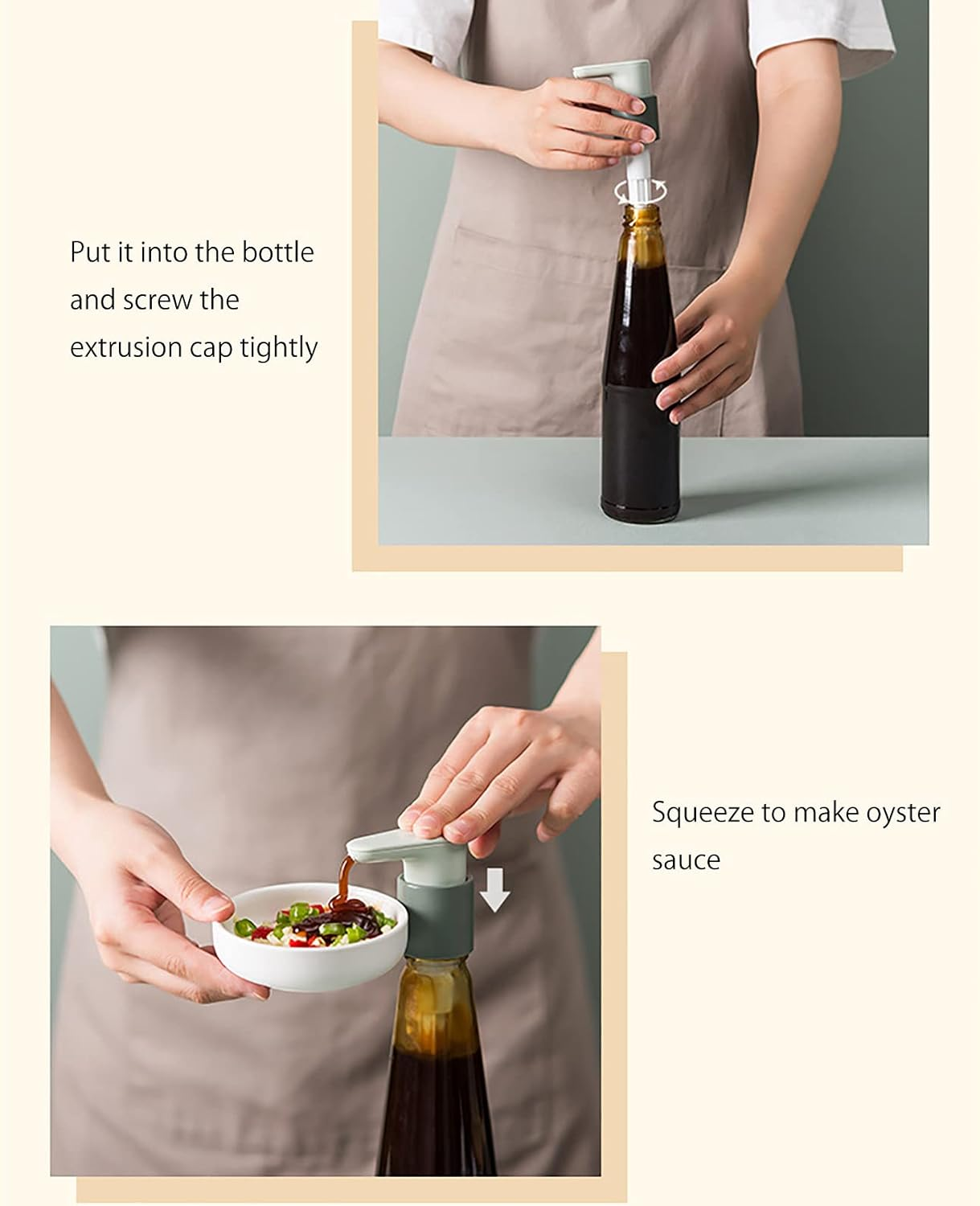 Put it into the bottle and screw the extrusion cap tightly

Squeeze to make oyster sauce