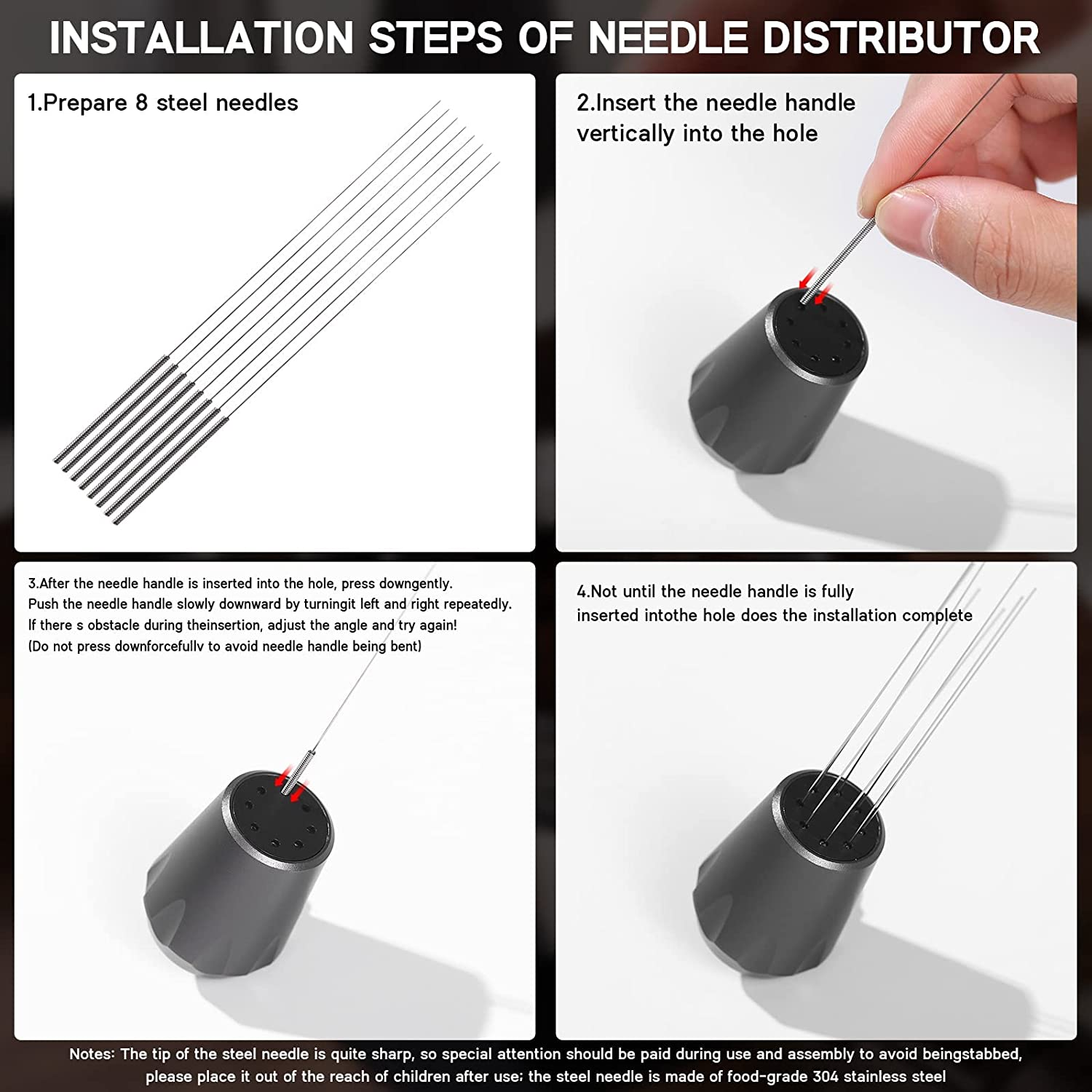 INSTALLATION STEPS OF NEEDLE DISTRIBUTOR

1.Prepare 8 steel needles

2.Insert the needle handle vertically into the hole

3.After the needle handle is inserted into the hole, press downgently.
Push the needle handle slowly downward by turningit left and right repeatedly.
If there s obstacle during theinsertion, adjust the angle and try again!
(Do not press downforcefullv to avoid needle handle being bent)

4.Not until the needle handle is fully inserted intothe hole does the installation complete

Notes: The tip of the steel needle is quite sharp, so special attention should be paid during use and assembly to avoid beingstabbed, please place it out of the reach of children after use; the steel needle is made of food-grade 304 stainless steel