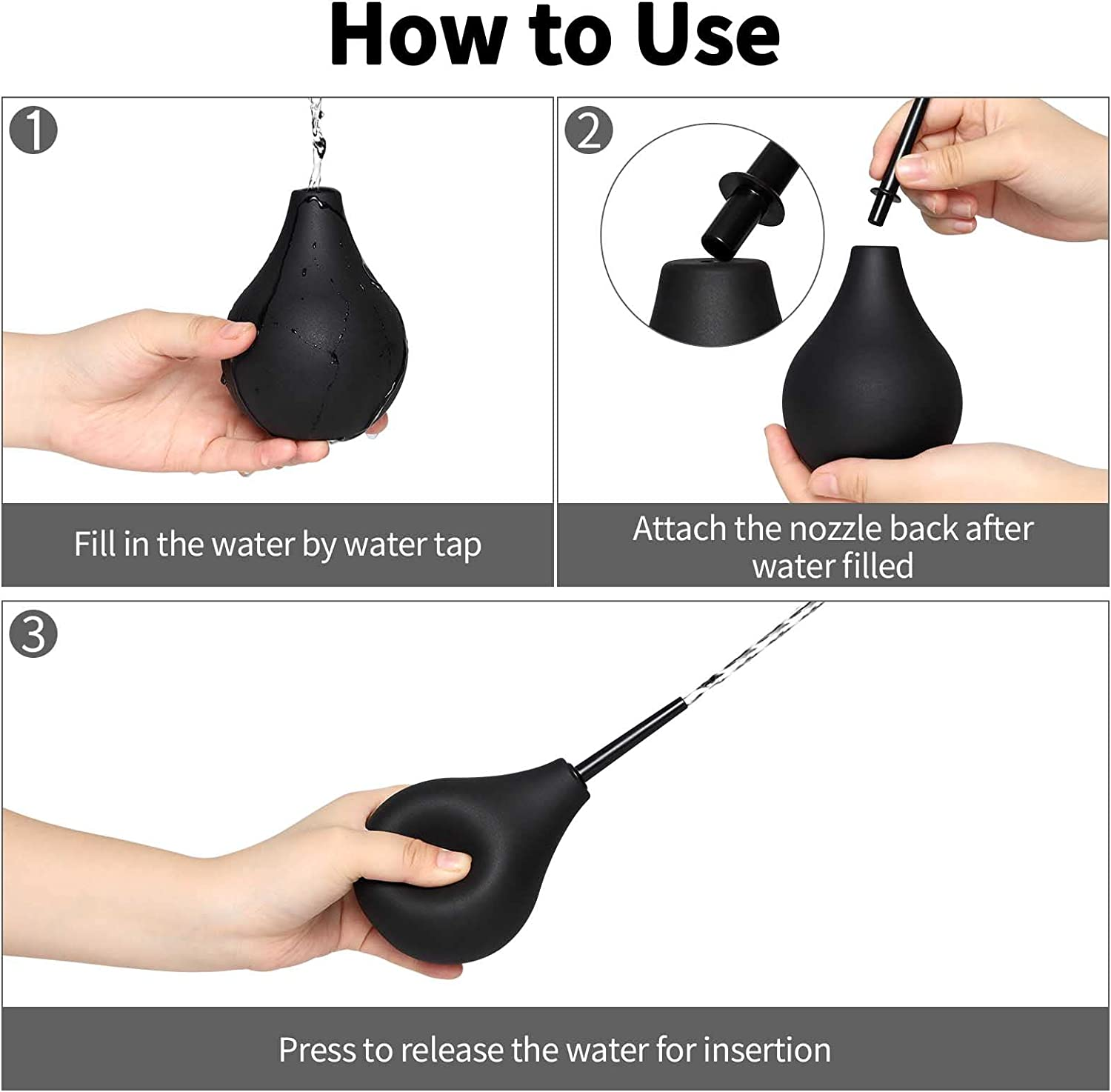 How to Use

1

Fill in the water by water tap

2

Attach the nozzle back after water filled

3

Press to release the water for insertion