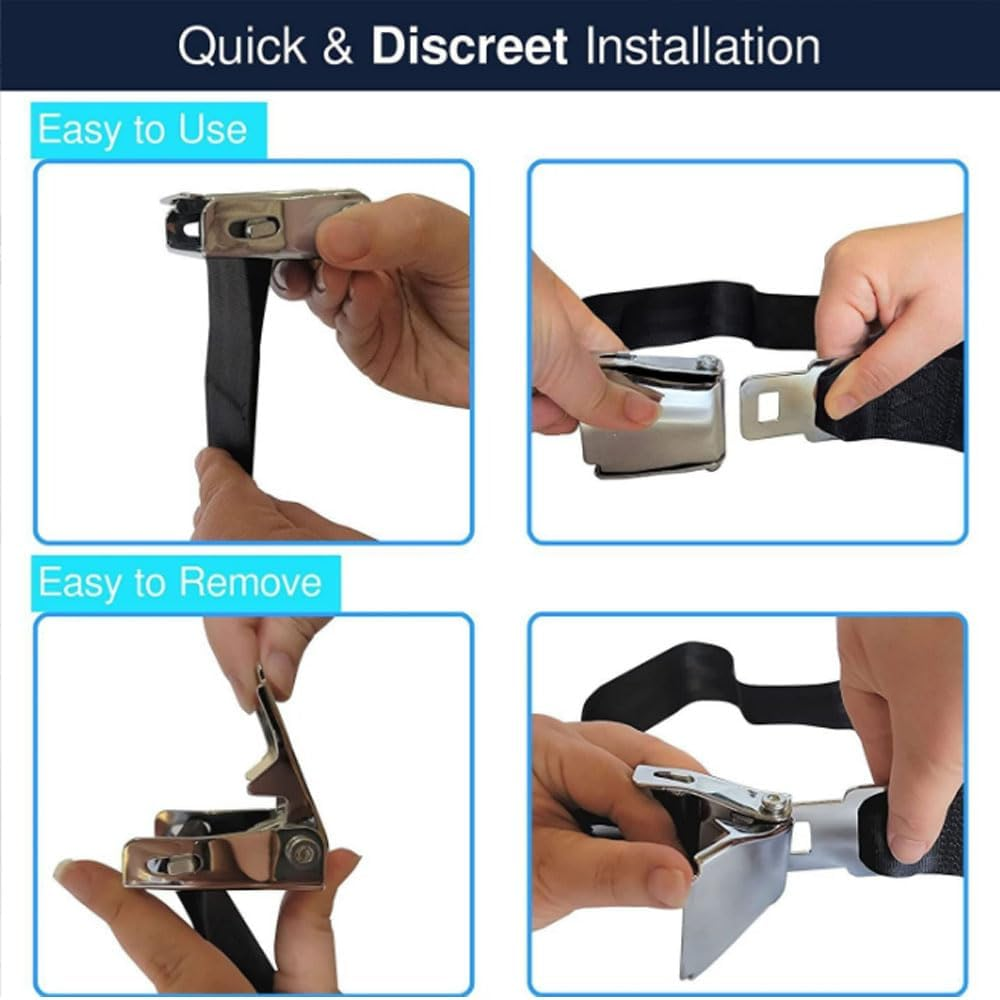 Quick & Discreet Installation

Easy to Use

Easy to Remove