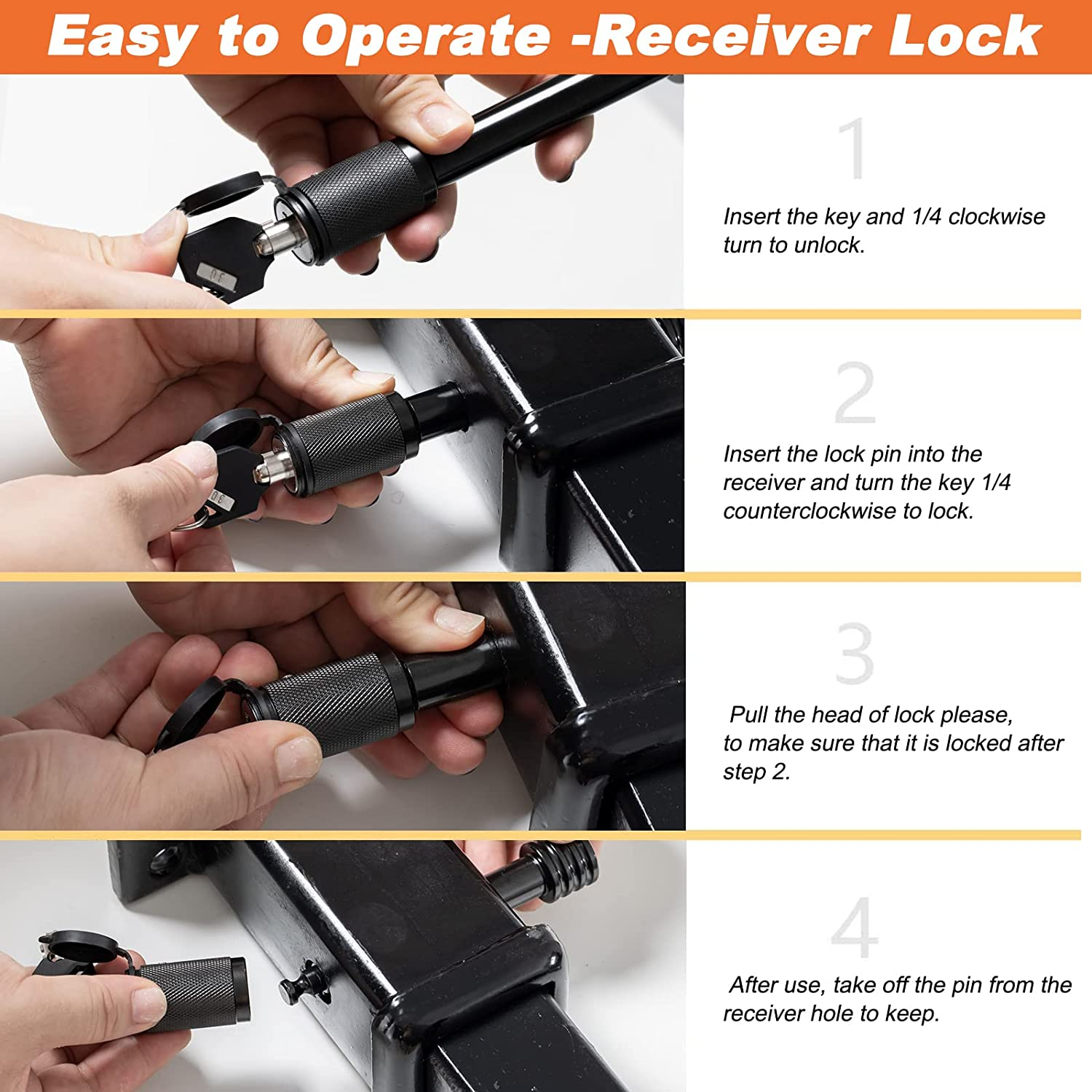 Easy to Operate -Receiver Lock

1

Insert the key and 1/4 clockwise turn to unlock.

2

Insert the lock pin into the receiver and turn the key 1/4 counterclockwise to lock.

3

Pull the head of lock please, to make sure that it is locked after step 2.

4

After use, take off the pin from the receiver hole to keep.