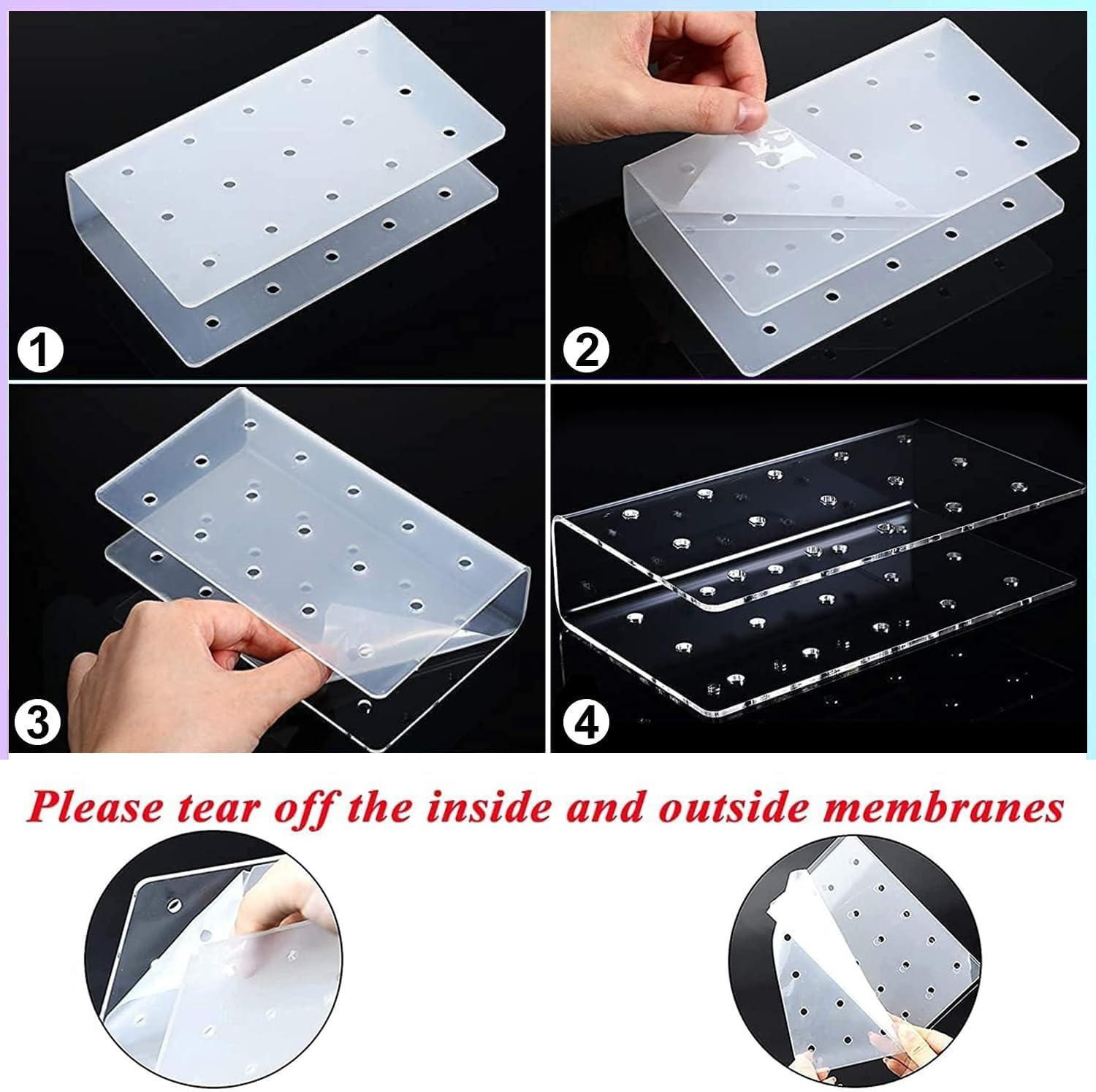 1

2

3

4

Please tear off the inside and outside membranes