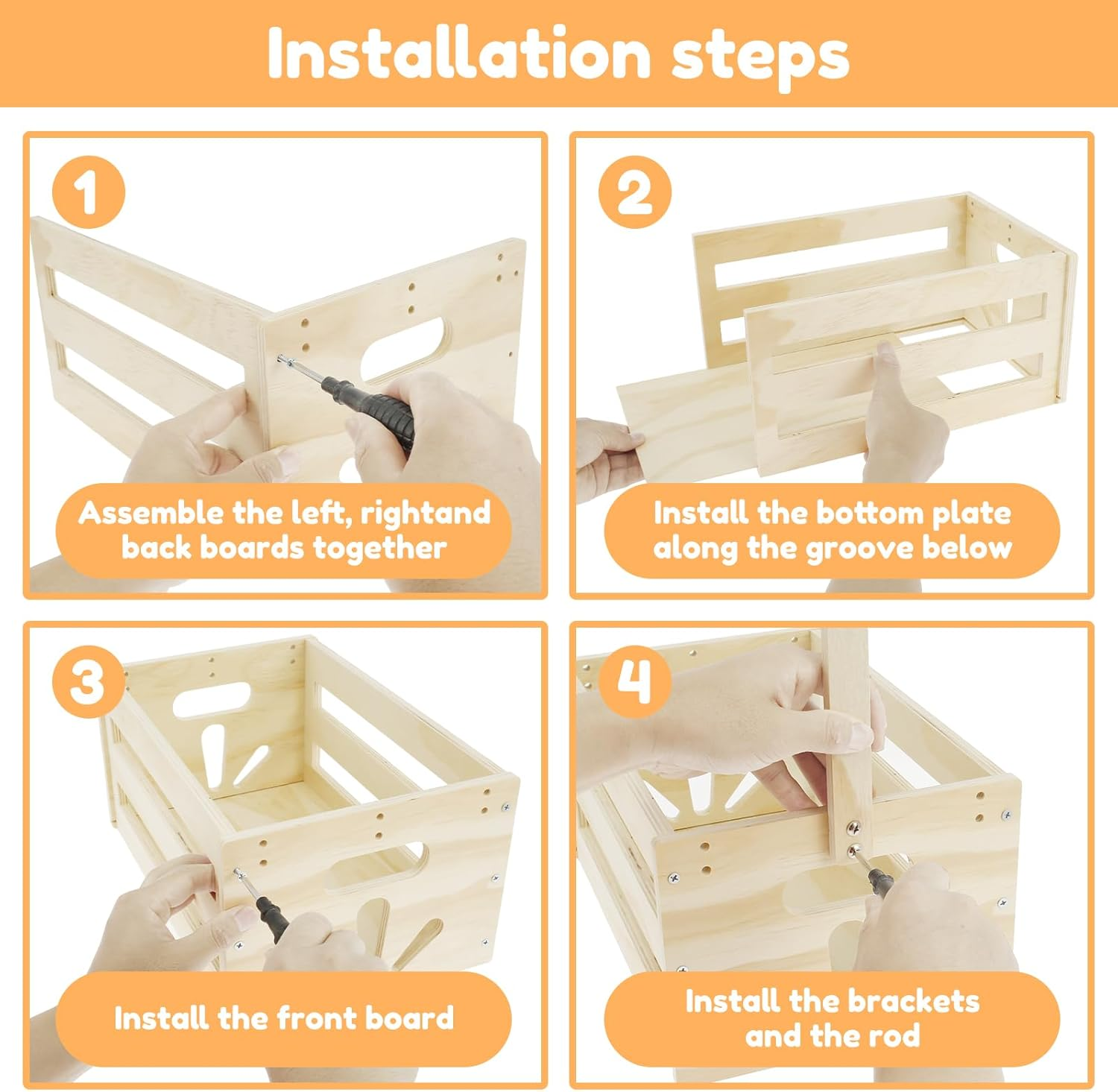 Installation steps

1

Assemble the left, rightand back boards together

2

Install the bottom plate along the groove below

3

Install the front board

4

Install the brackets and the rod