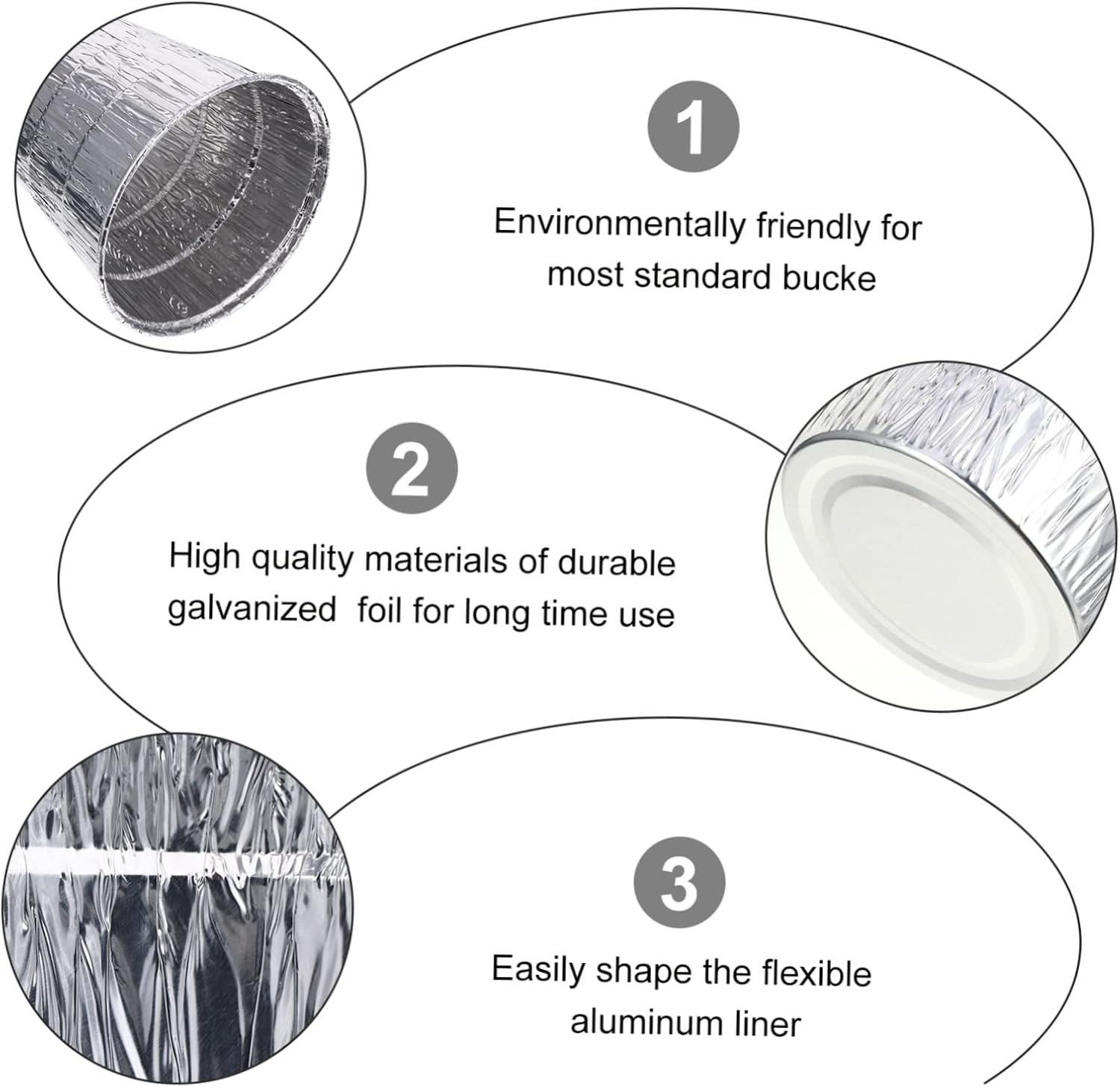 1

Environmentally friendly for most standard bucke

2

High quality materials of durable galvanized  foil for long time use

3

Easily shape the flexible aluminum liner