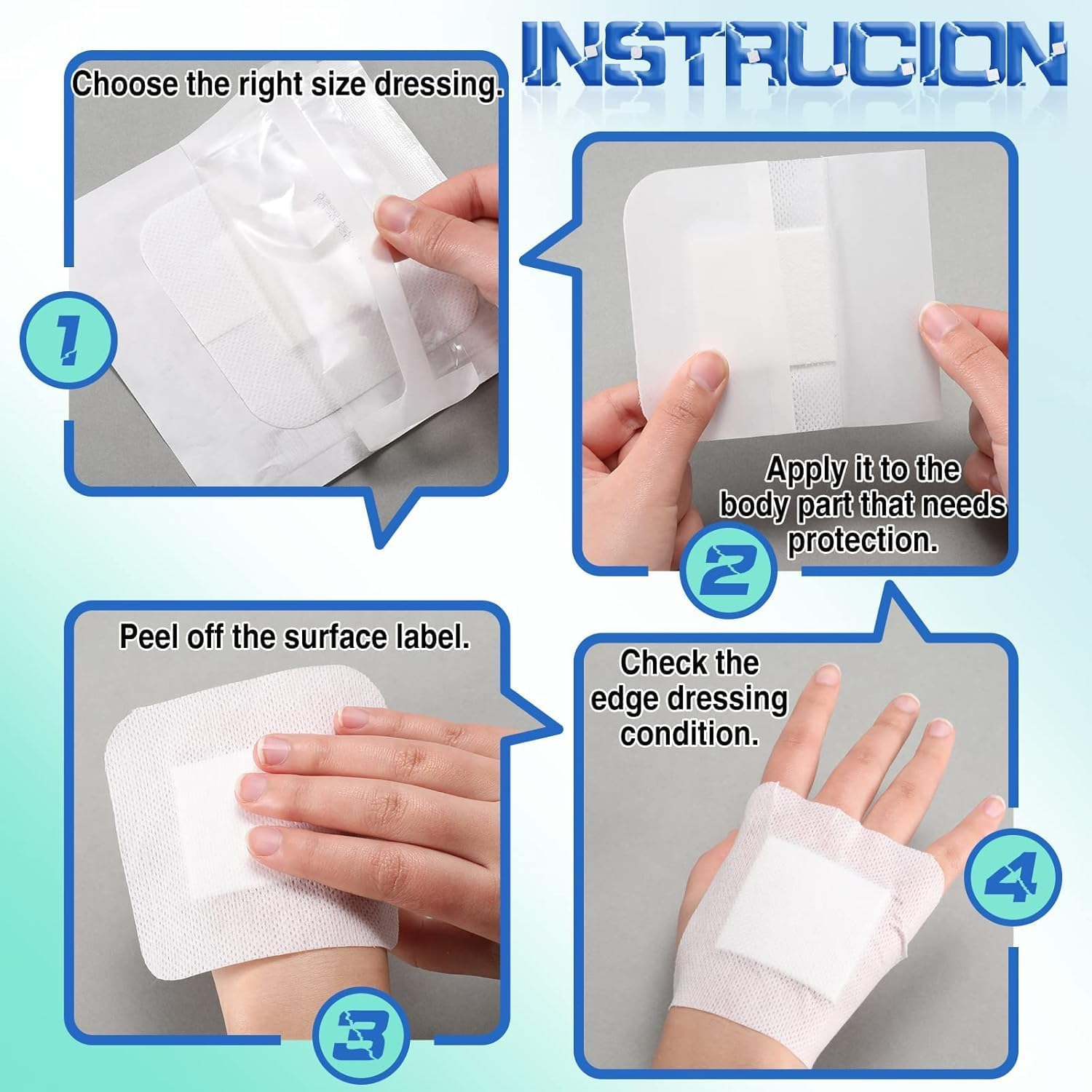 INSTRUCION

Choose the right size dressing.

1

Apply it to the body part that needs protection.

2

Peel off the surface label.

3

Check the edge dressing condition.

4