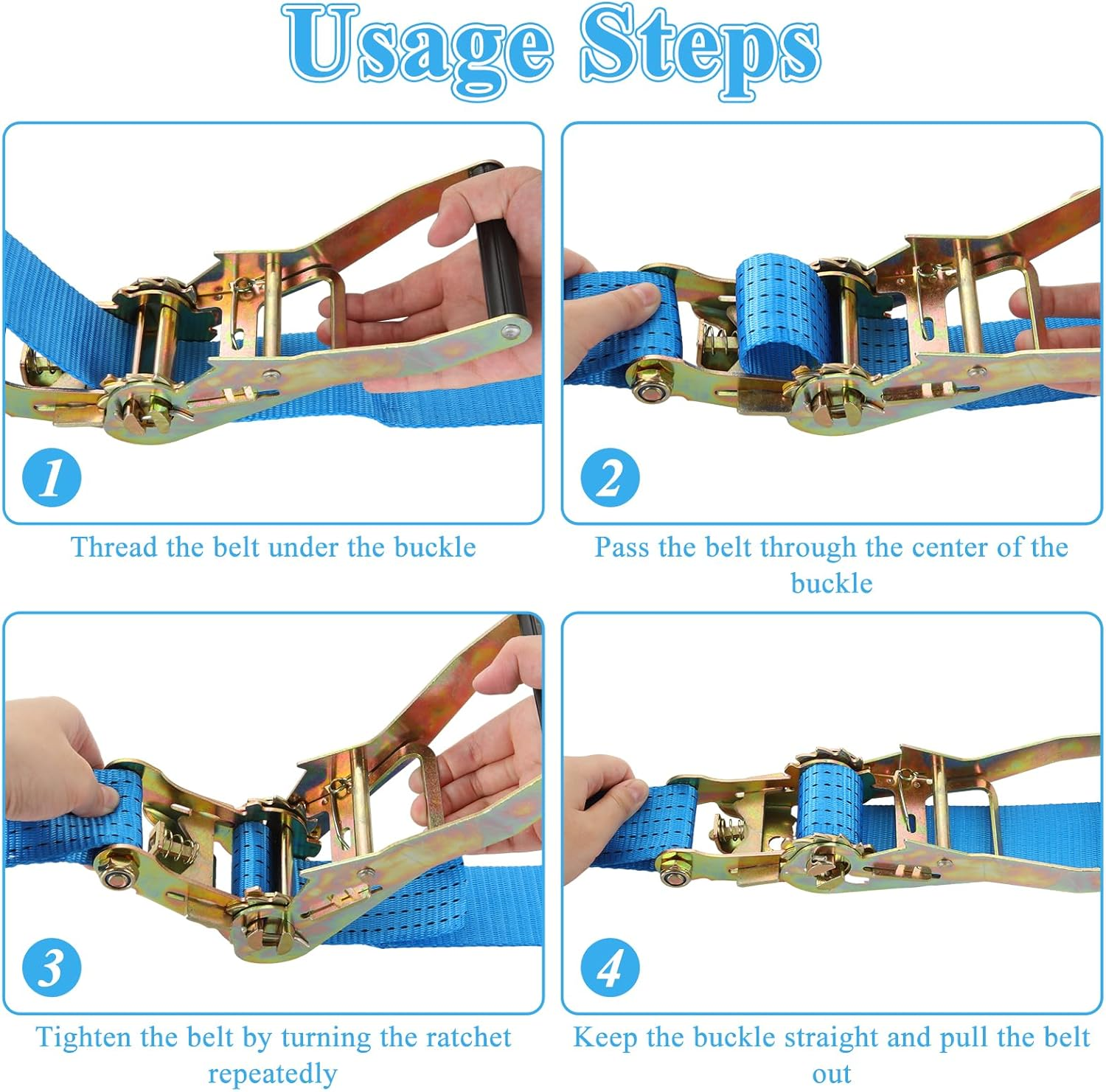 Usage Steps

1

Thread the belt under the buckle

2

Pass the belt through the center of the buckle

3

Tighten the belt by turning the ratchet repeatedly

4

Keep the buckle straight and pull the belt out