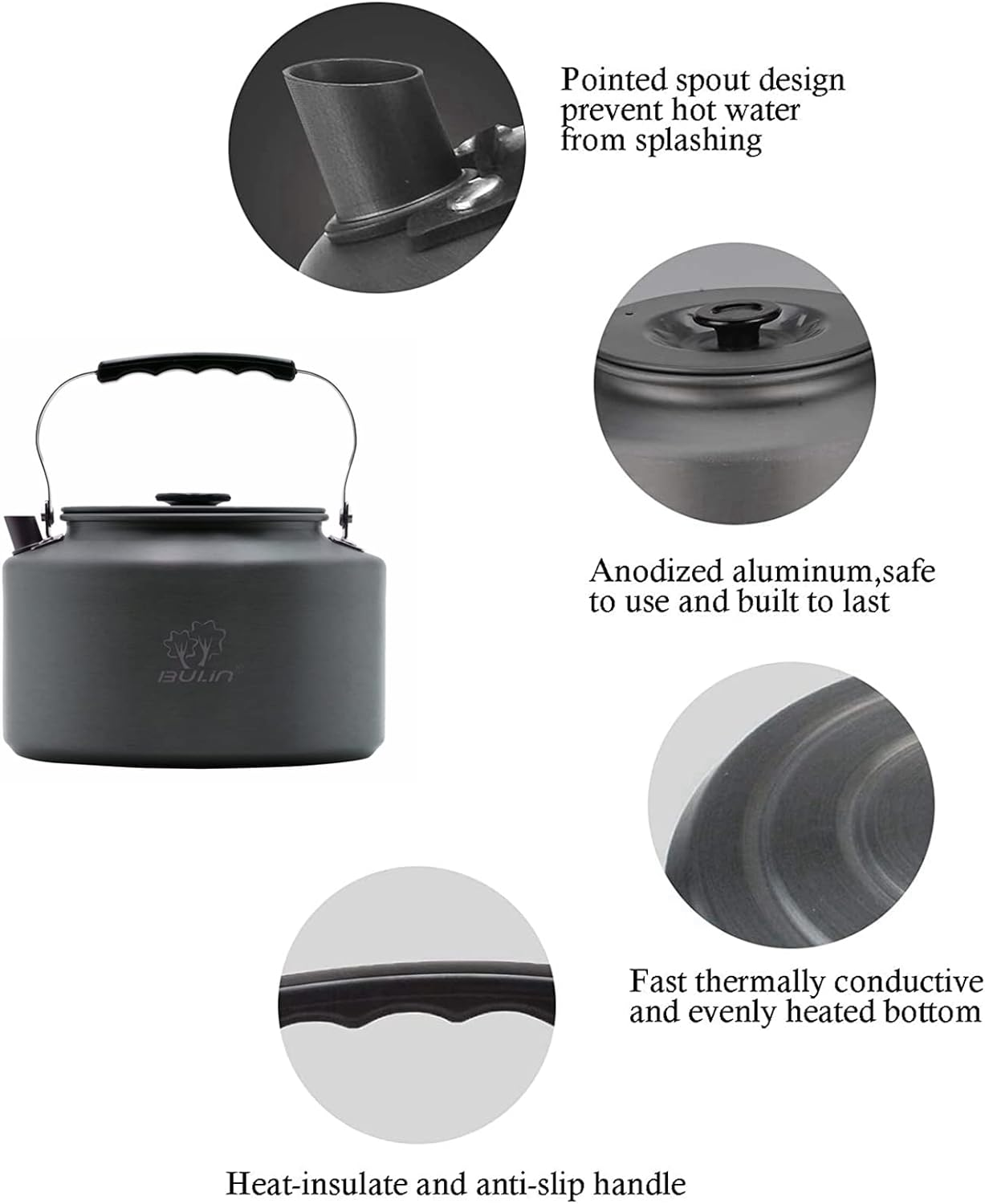 Pointed spout design prevent hot water from splashing

BULIN

Anodized aluminum,safe to use and built to last

Fast thermally conductive and evenly heated bottom

Heat-insulate and anti-slip handle