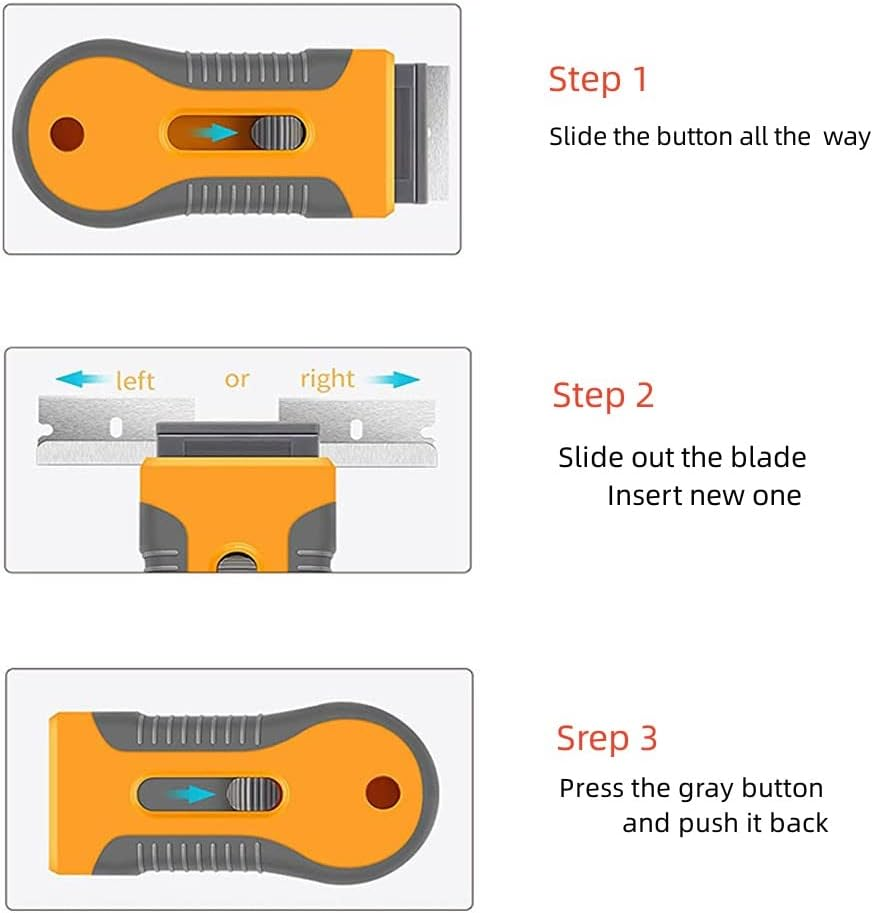 Step 1

Slide the button all the way

left or right

Step 2

Slide out the blade
Insert new one

Srep 3

Press the gray button
and push it back