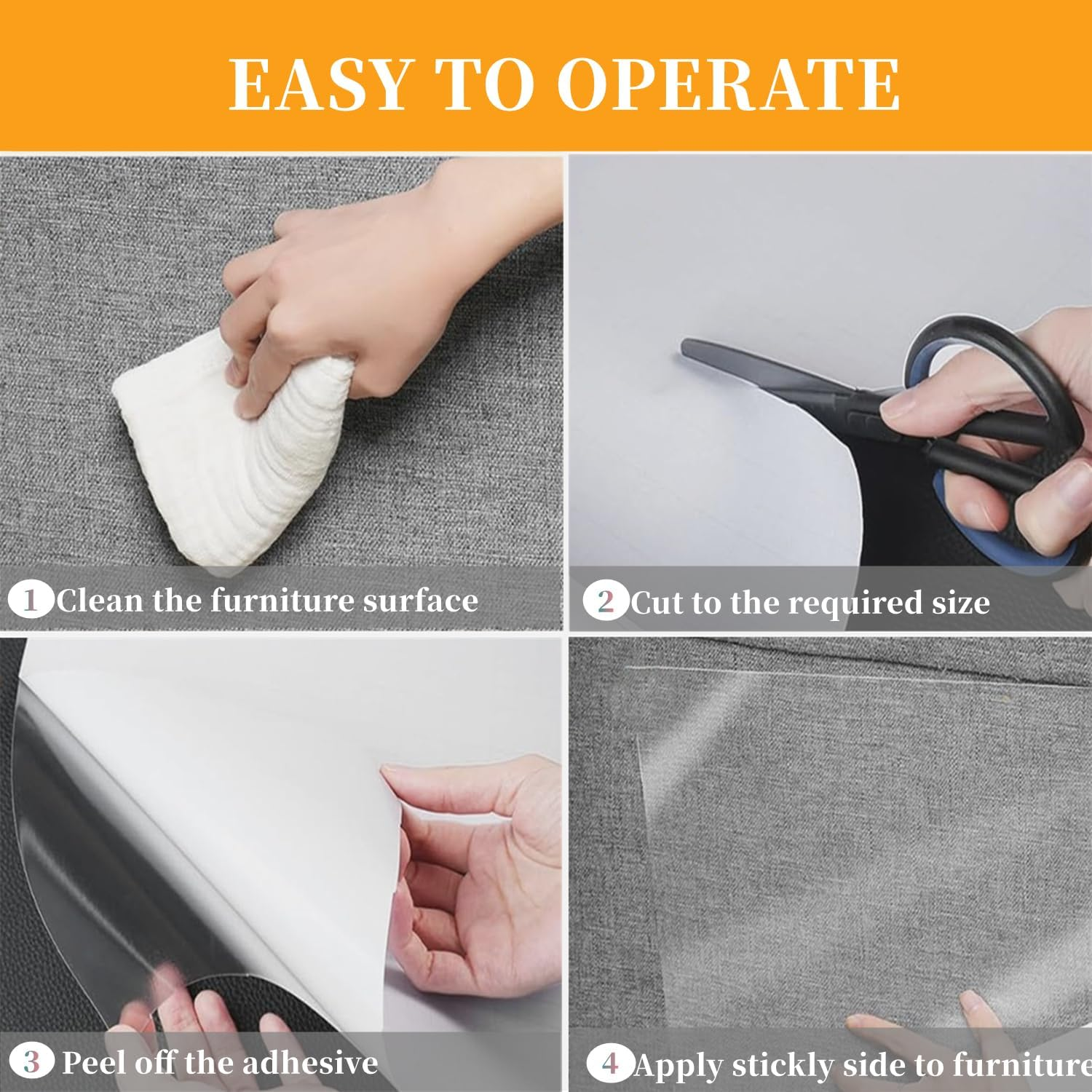 EASY TO OPERATE

1 Clean the furniture surface

2 Cut to the required size

3 Peel off the adhesive

4 Apply stickly side to furniture