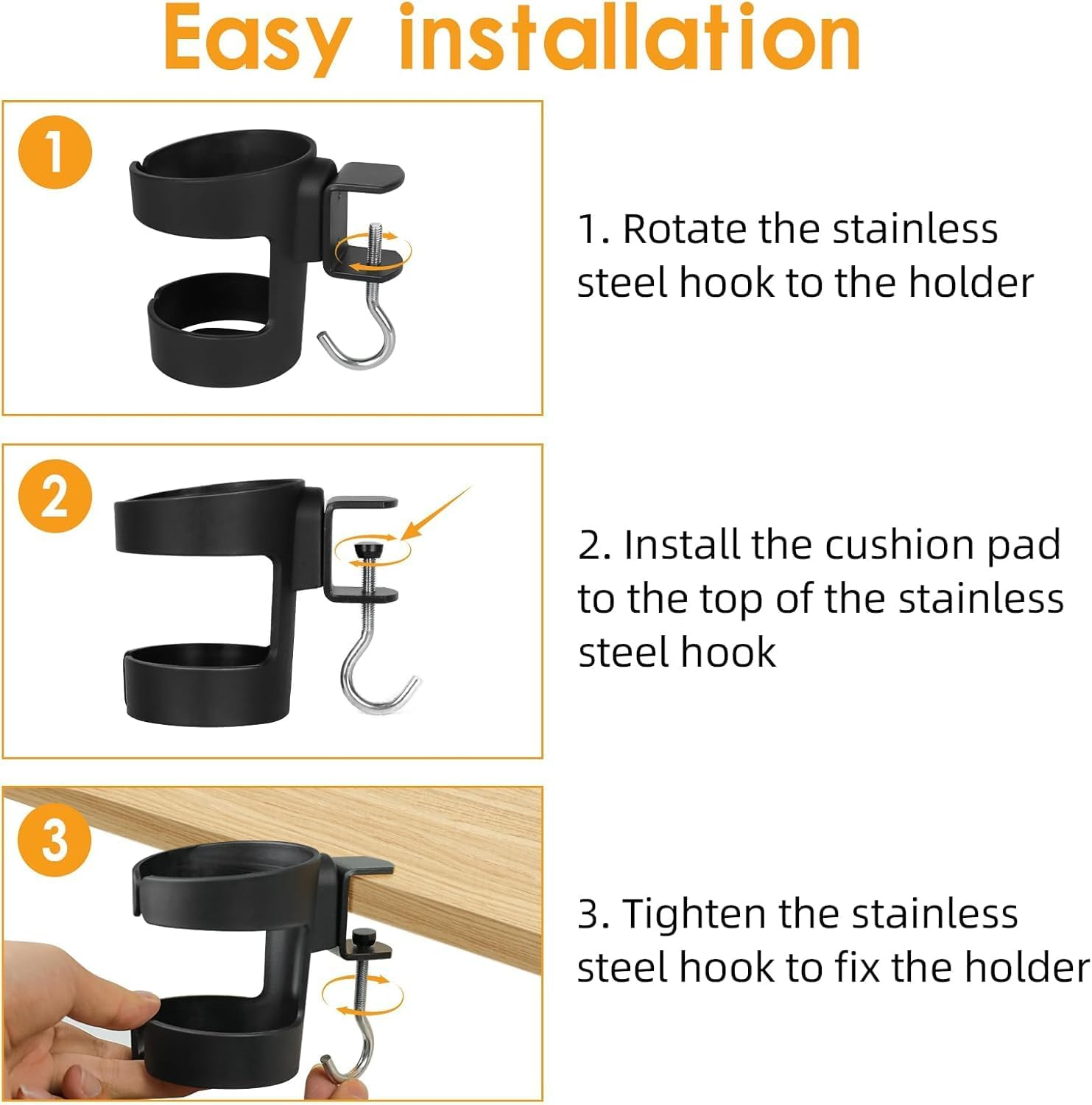 Easy installation

1

1. Rotate the stainless steel hook to the holder

2

2. Install the cushion pad to the top of the stainless steel hook

3

3. Tighten the stainless steel hook to fix the holder