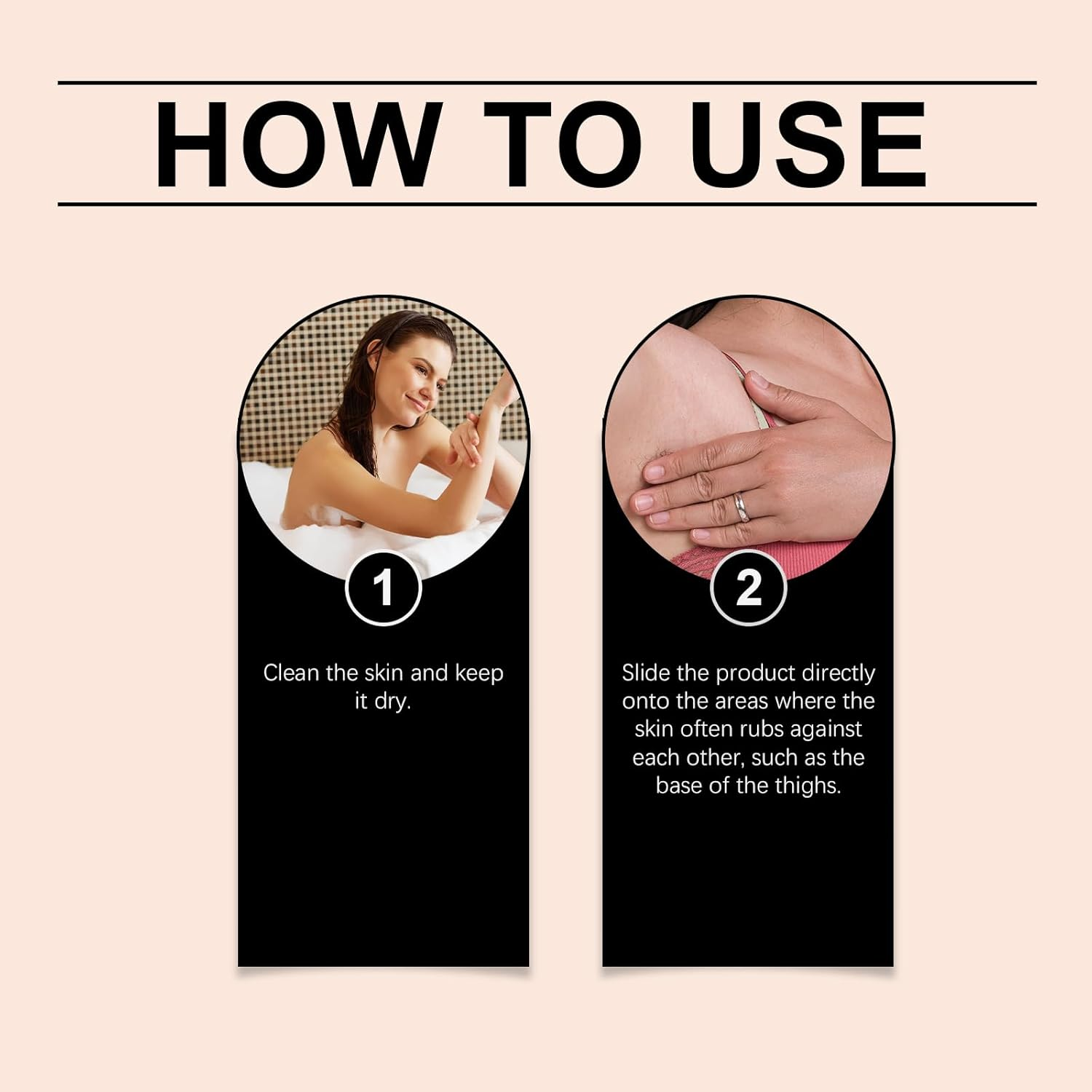 HOW TO USE

1

Clean the skin and keep it dry.

2

Slide the product directly onto the areas where the skin often rubs against each other, such as the base of the thighs.