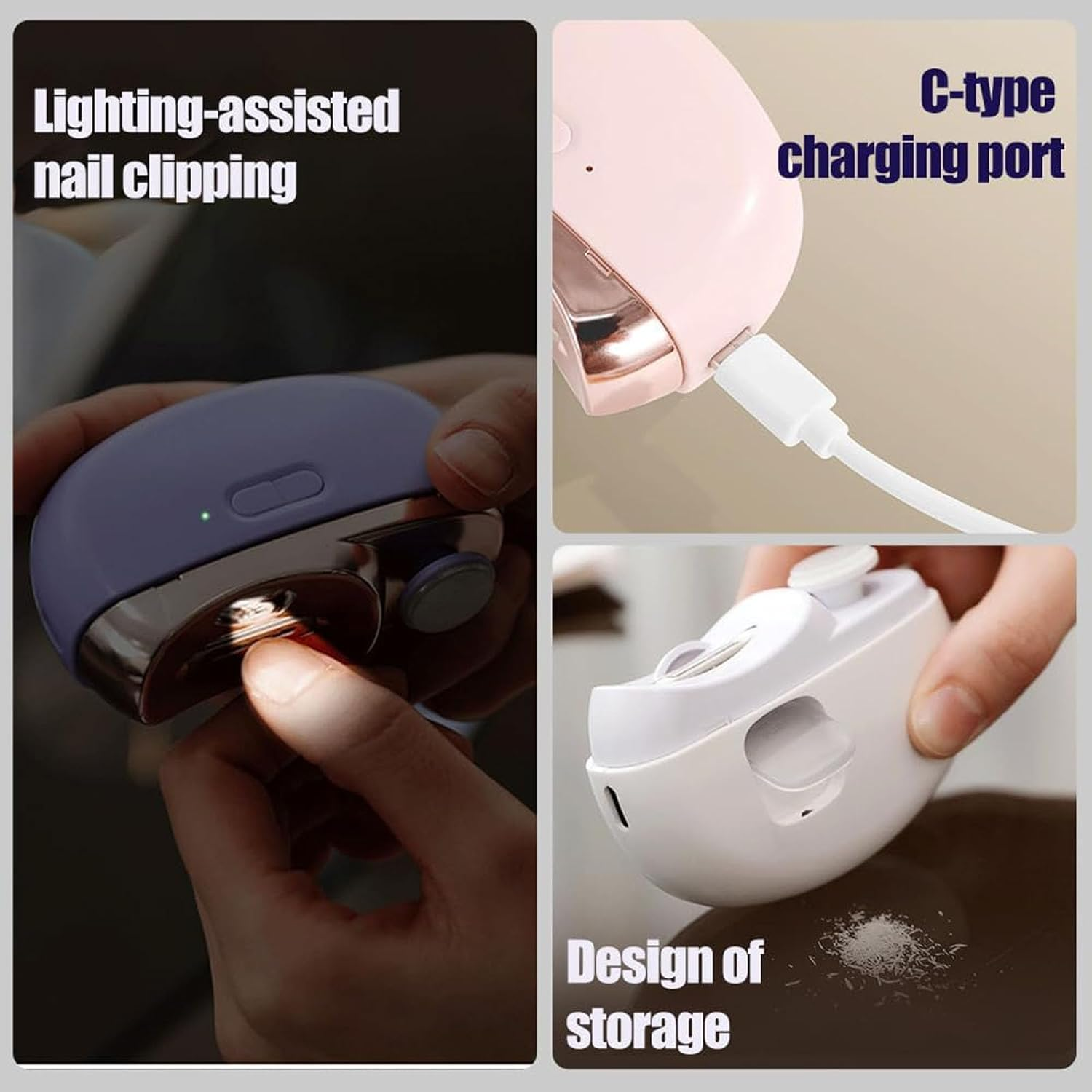 Lighting-assisted nail clipping

C-type charging port

Design of storage