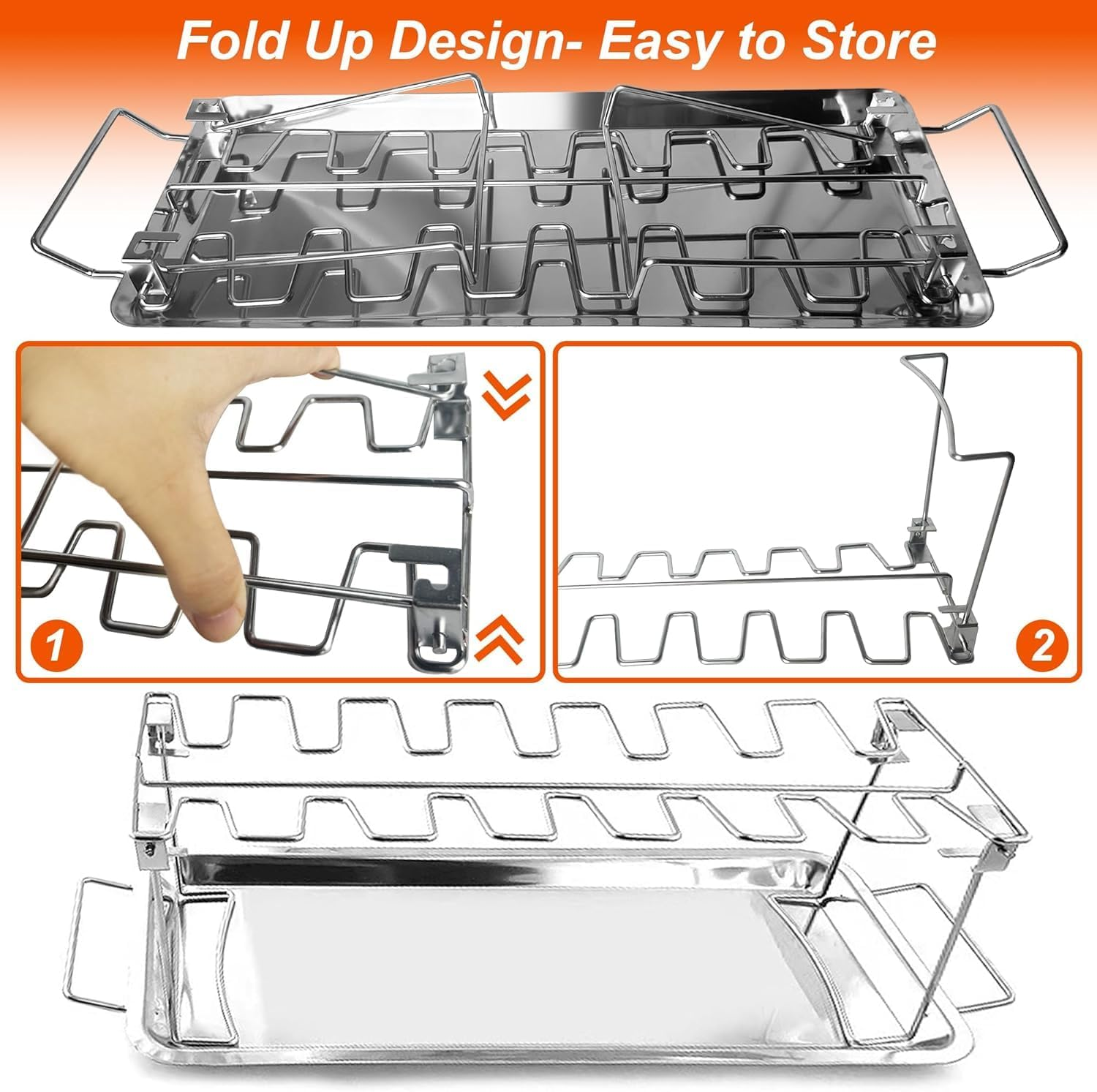 Fold Up Design- Easy to Store

1

2