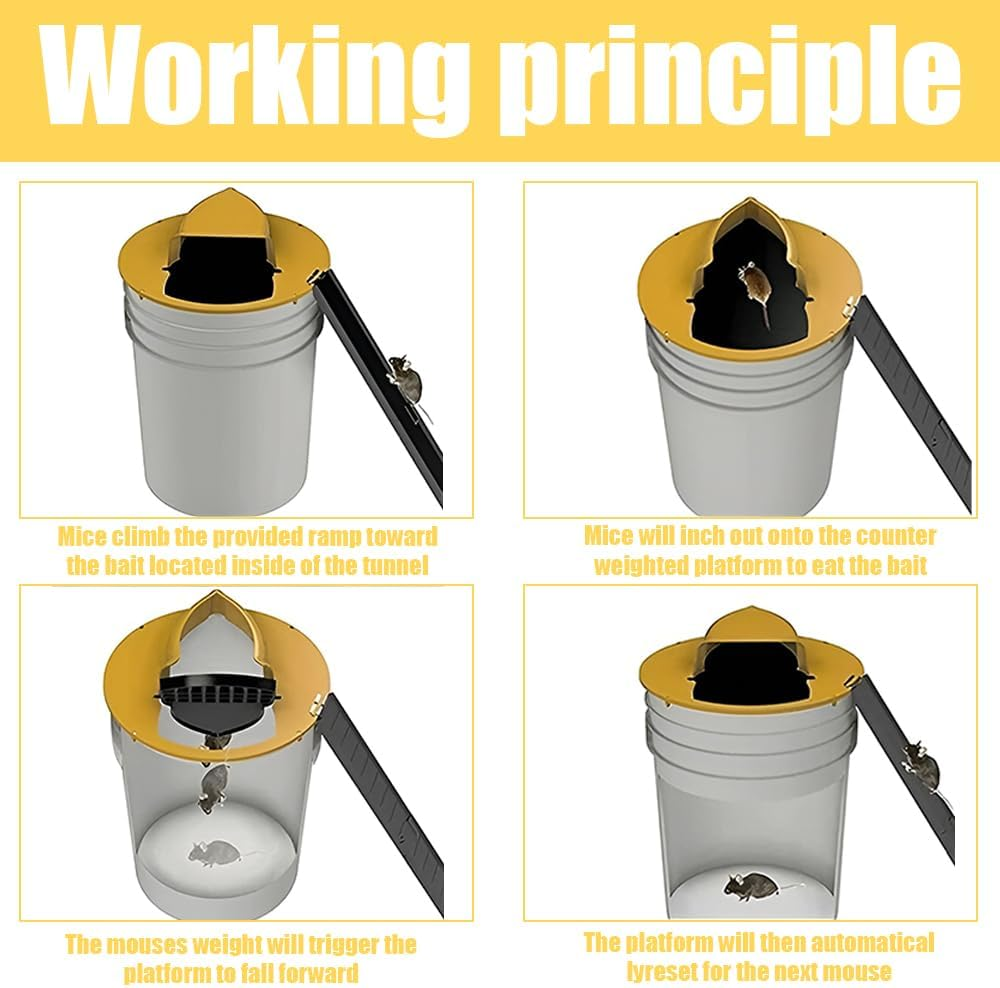 Working principle

Mice climb the provided ramp toward the bait located inside of the tunnel

Mice will inch out onto the counter weighted platform to eat the bait

The mouses weight will trigger the platform to fall forward

The platform will then automatical lyreset for the next mouse