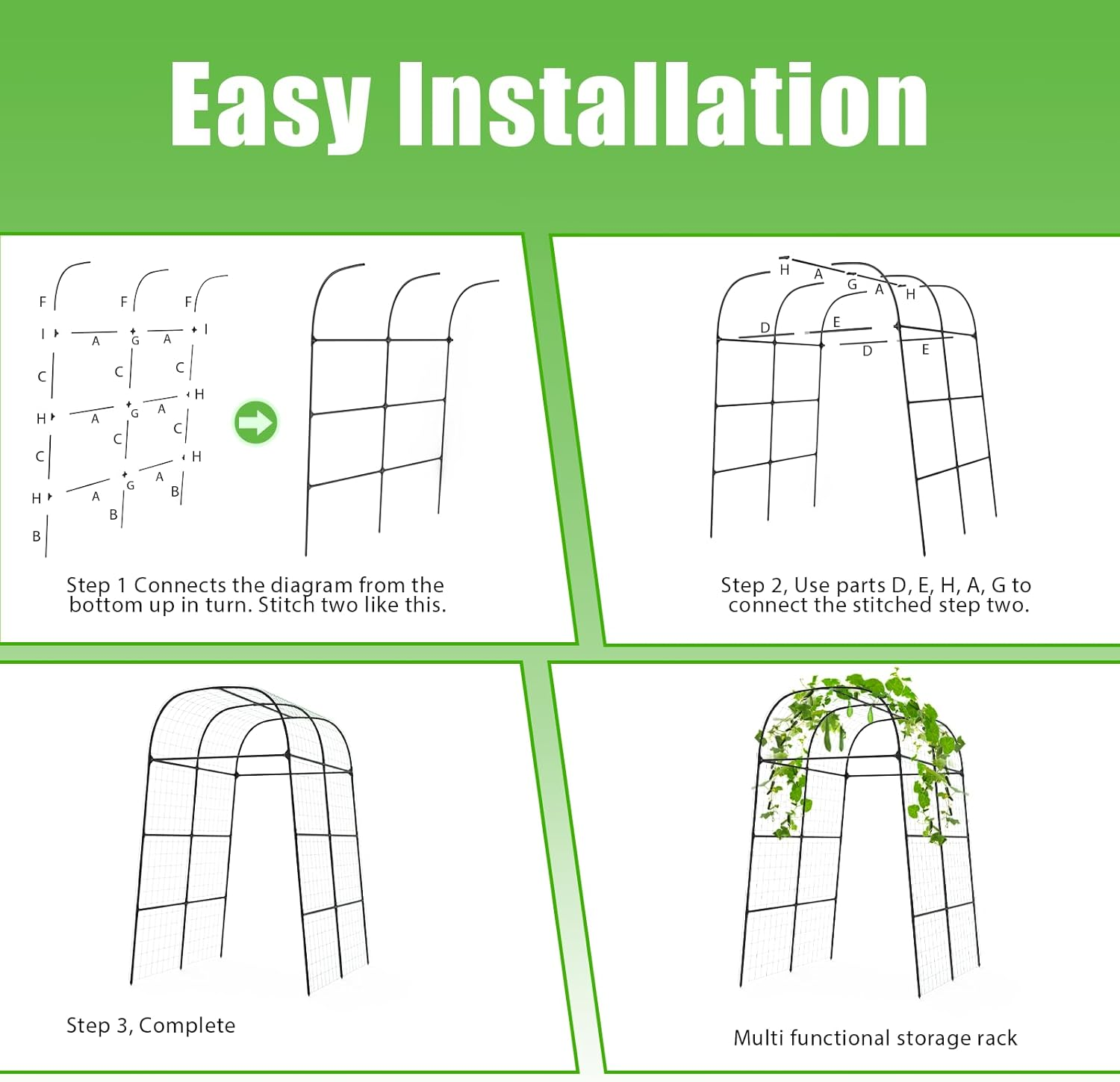 Easy Installation

F F F
I A G A I
C C C
H A G A H
C C C
H A G A H
B B B

Step 1 Connects the diagram from the bottom up in turn. Stitch two like this.

H A G A H
D E
D E

Step 2, Use parts D, E, H, A, G to connect the stitched step two.

Step 3, Complete

Multi functional storage rack