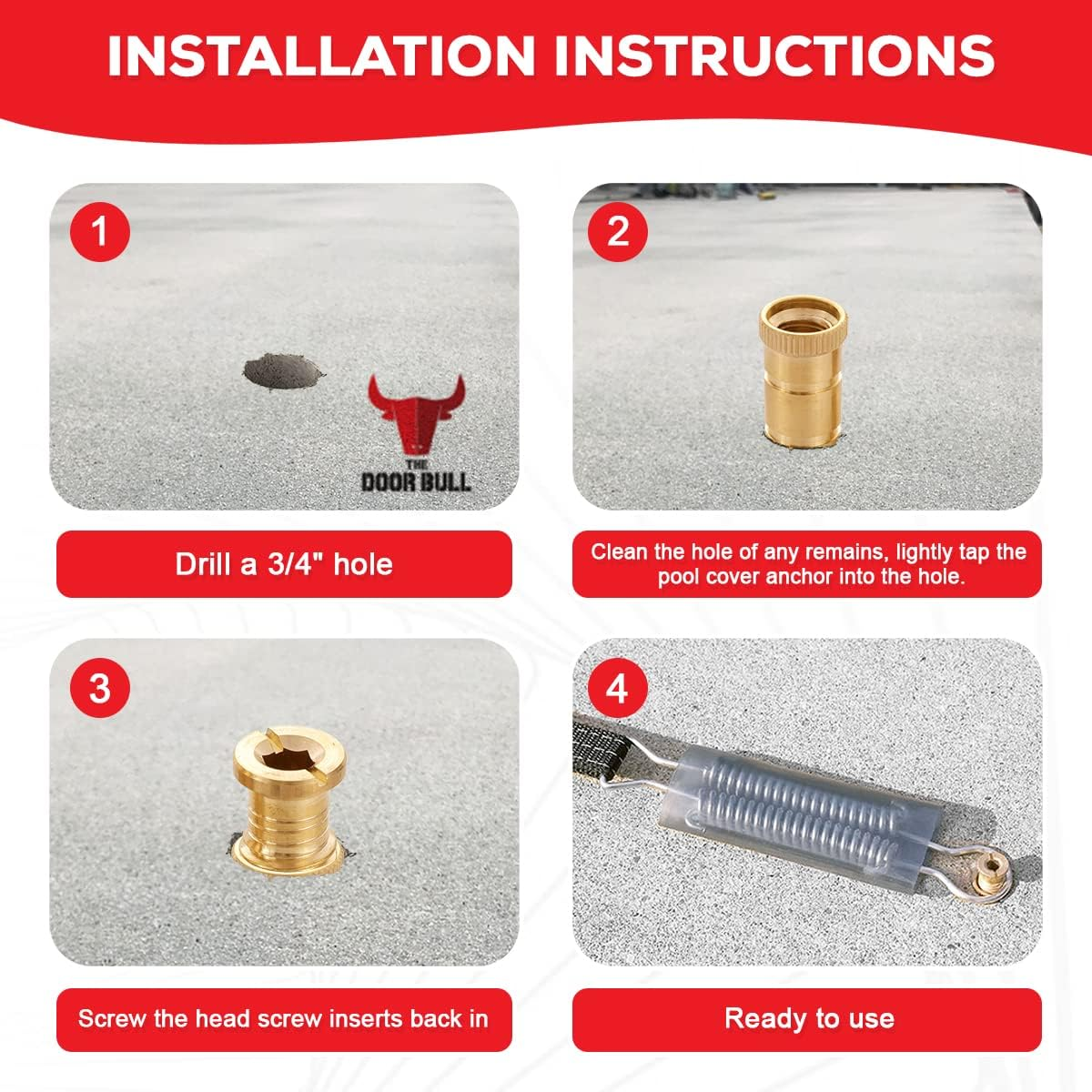 INSTALLATION INSTRUCTIONS

1

THE DOOR BULL

Drill a 3/4" hole

2

Clean the hole of any remains, lightly tap the pool cover anchor into the hole.

3

Screw the head screw inserts back in

4

Ready to use