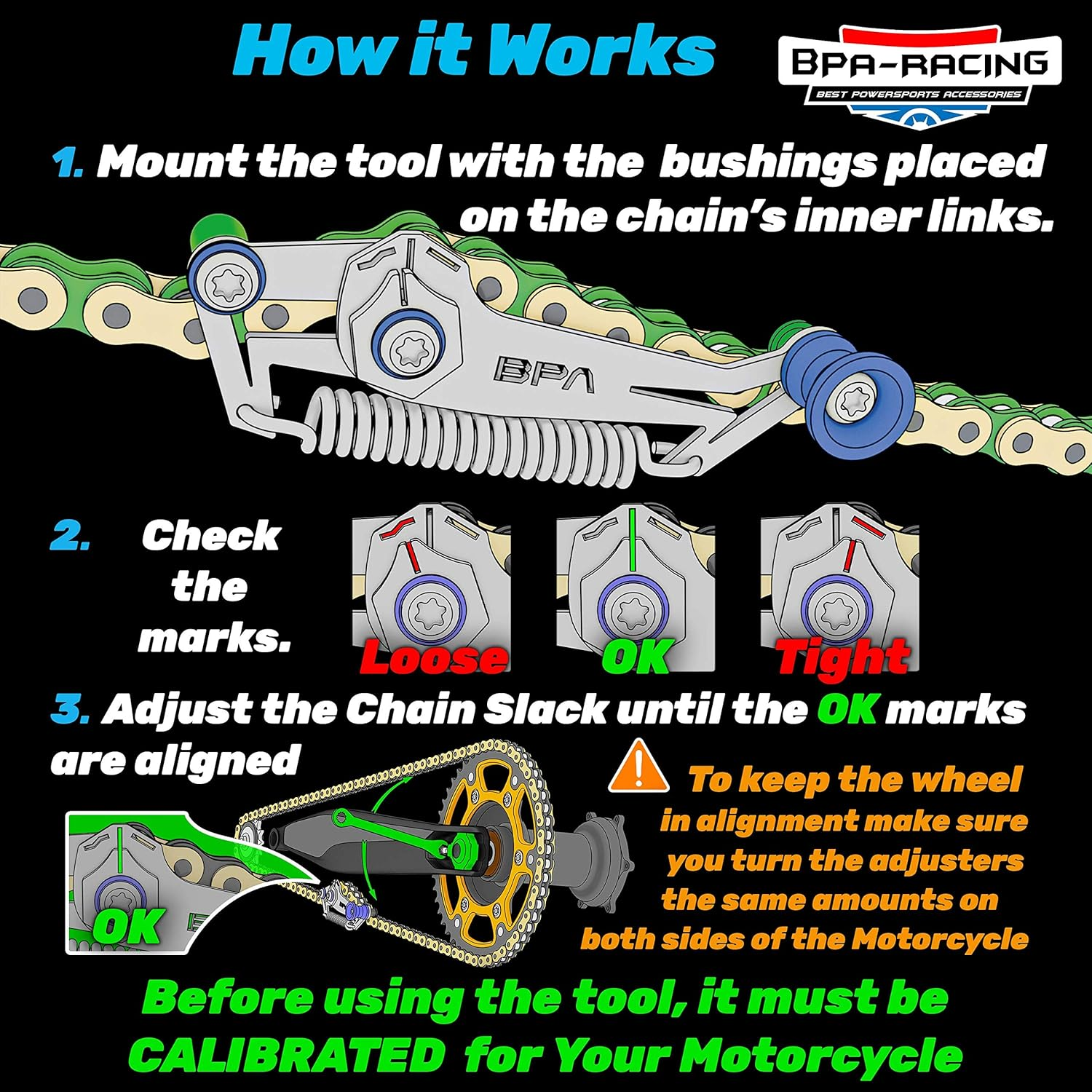 How it Works

BPA-RACING
BEST POWERSPORTS ACCESSORIES

1. Mount the tool with the bushings placed on the chain's inner links.

BPA

2. Check the marks.

Loose

OK

Tight

3. Adjust the Chain Slack until the OK marks are aligned

OK

To keep the wheel in alignment make sure you turn the adjusters the same amounts on both sides of the Motorcycle

Before using the tool, it must be CALIBRATED for Your Motorcycle