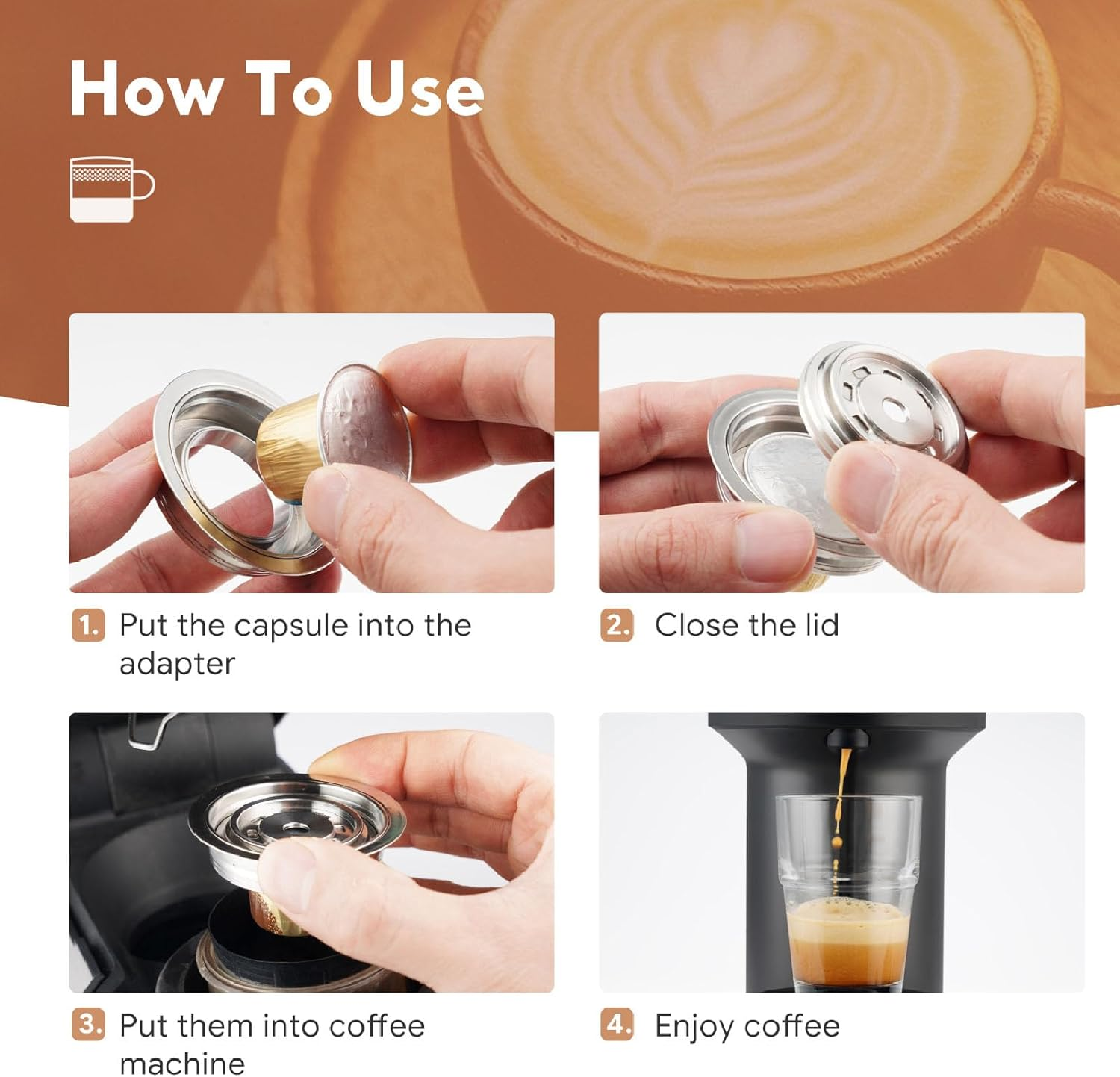 How To Use

1. Put the capsule into the adapter

2. Close the lid

3. Put them into coffee machine

4. Enjoy coffee