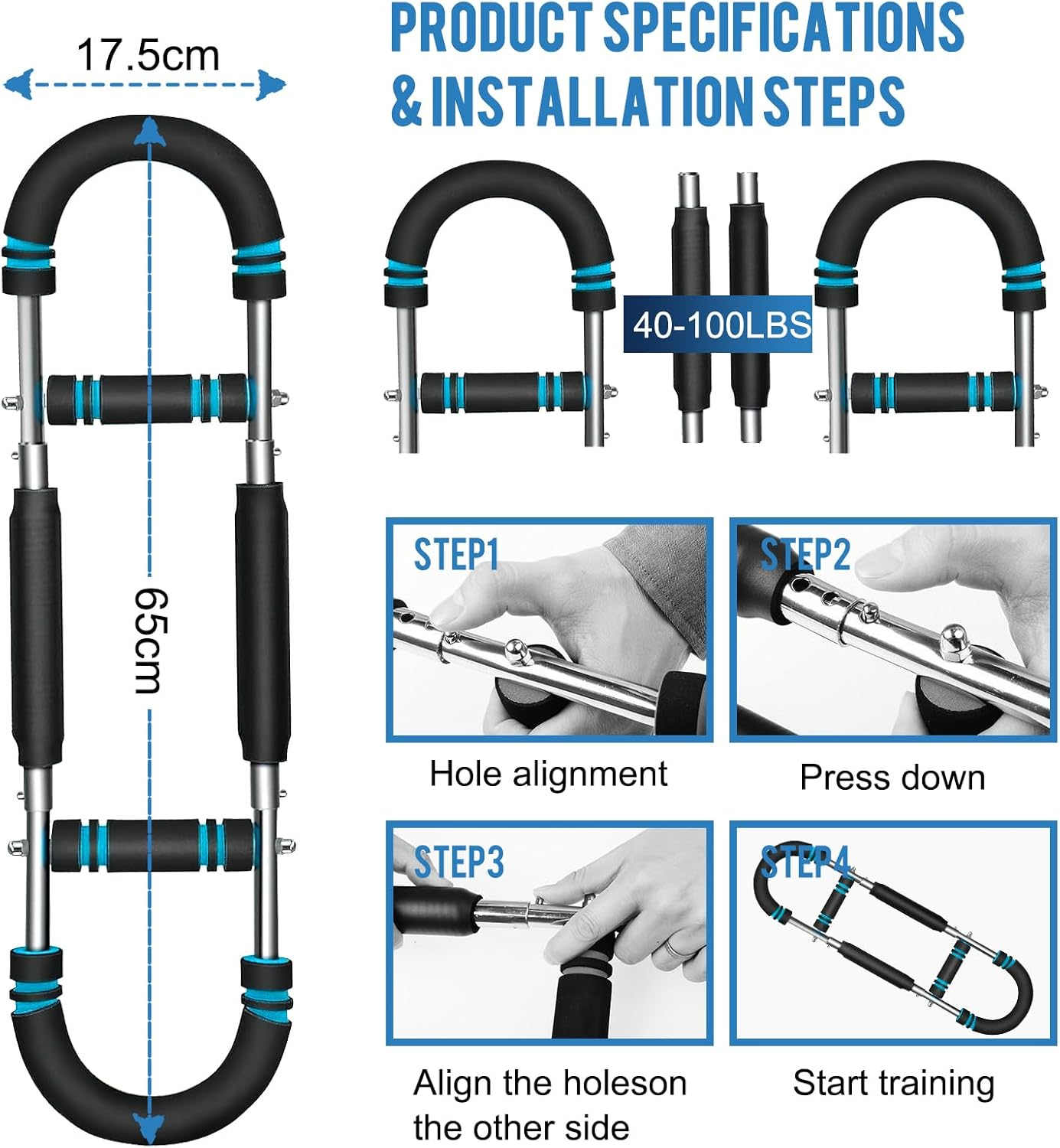 17.5cm

65cm

PRODUCT SPECIFICATIONS & INSTALLATION STEPS

40-100LBS

STEP1

Hole alignment

STEP2

Press down

STEP3

Align the holeson the other side

STEP4

Start training