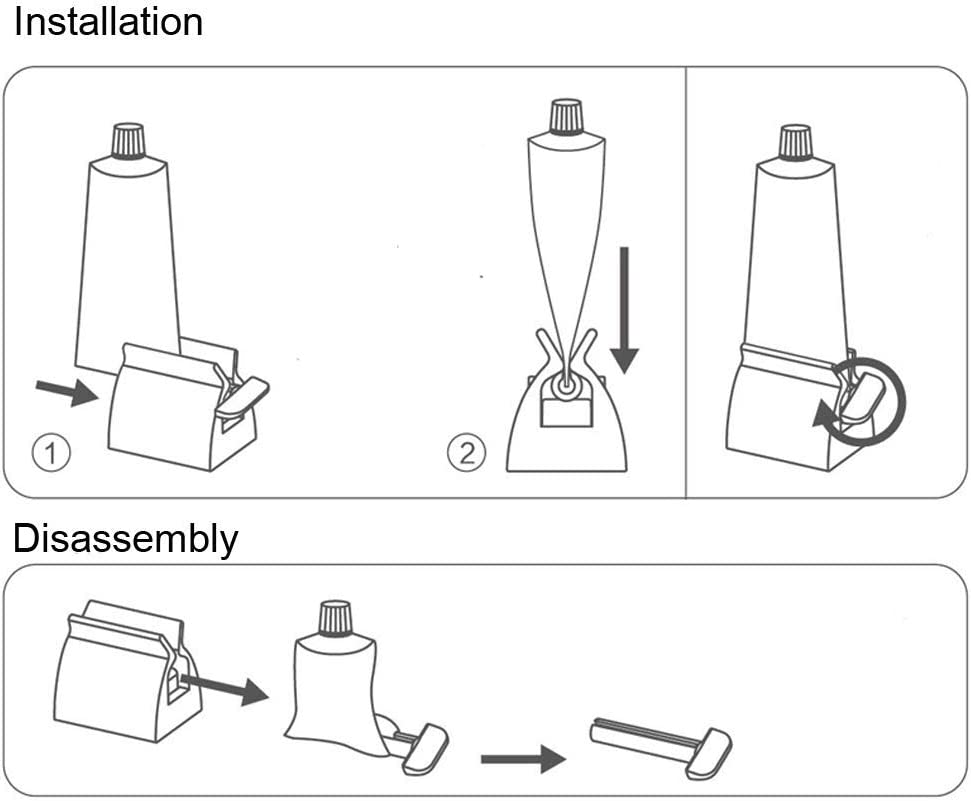 Installation

①

②

Disassembly