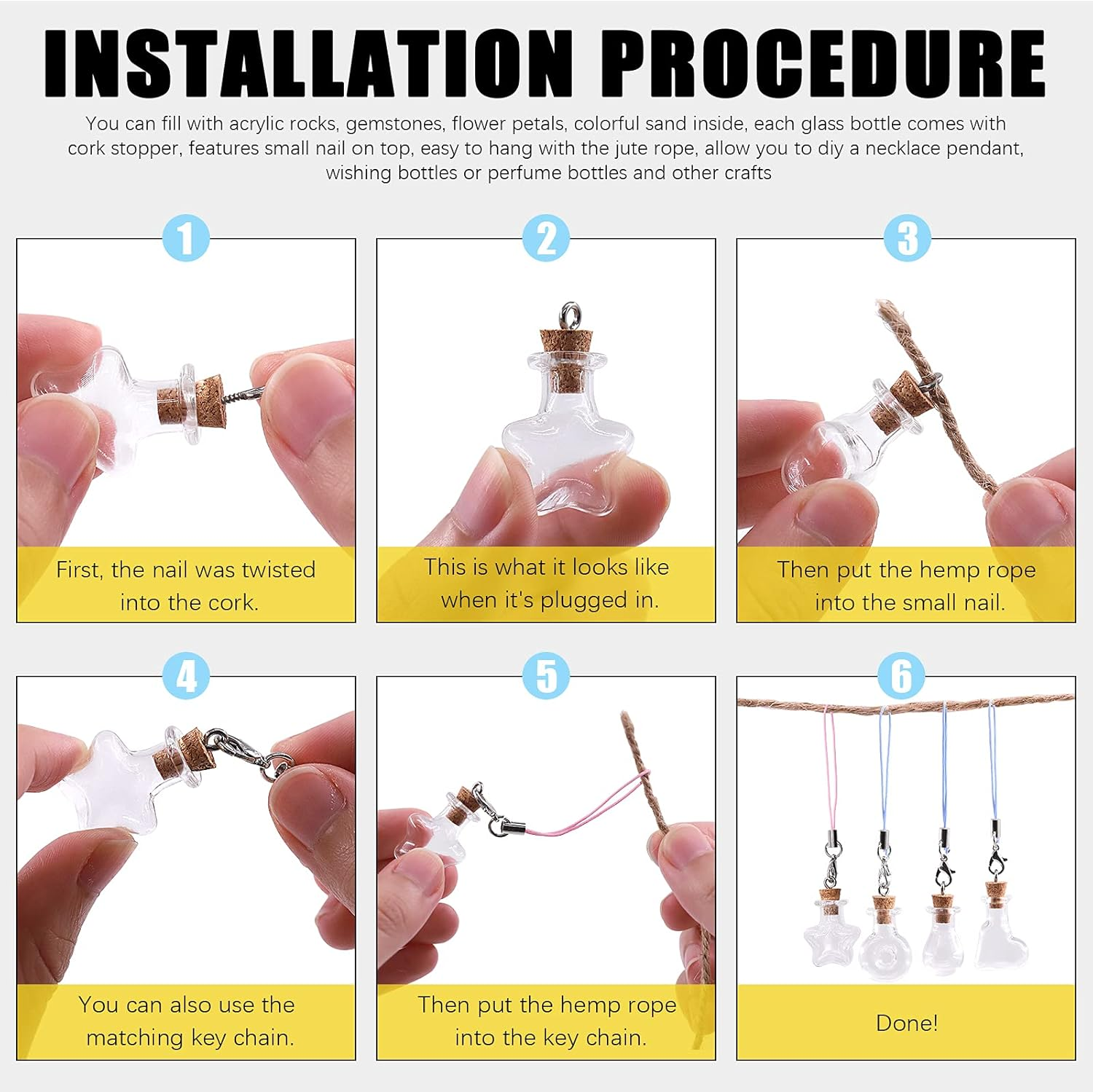 INSTALLATION PROCEDURE

You can fill with acrylic rocks, gemstones, flower petals, colorful sand inside, each glass bottle comes with cork stopper, features small nail on top, easy to hang with the jute rope, allow you to diy a necklace pendant, wishing bottles or perfume bottles and other crafts

1

First, the nail was twisted into the cork.

2

This is what it looks like when it's plugged in.

3

Then put the hemp rope into the small nail.

4

You can also use the matching key chain.

5

Then put the hemp rope into the key chain.

6

Done!