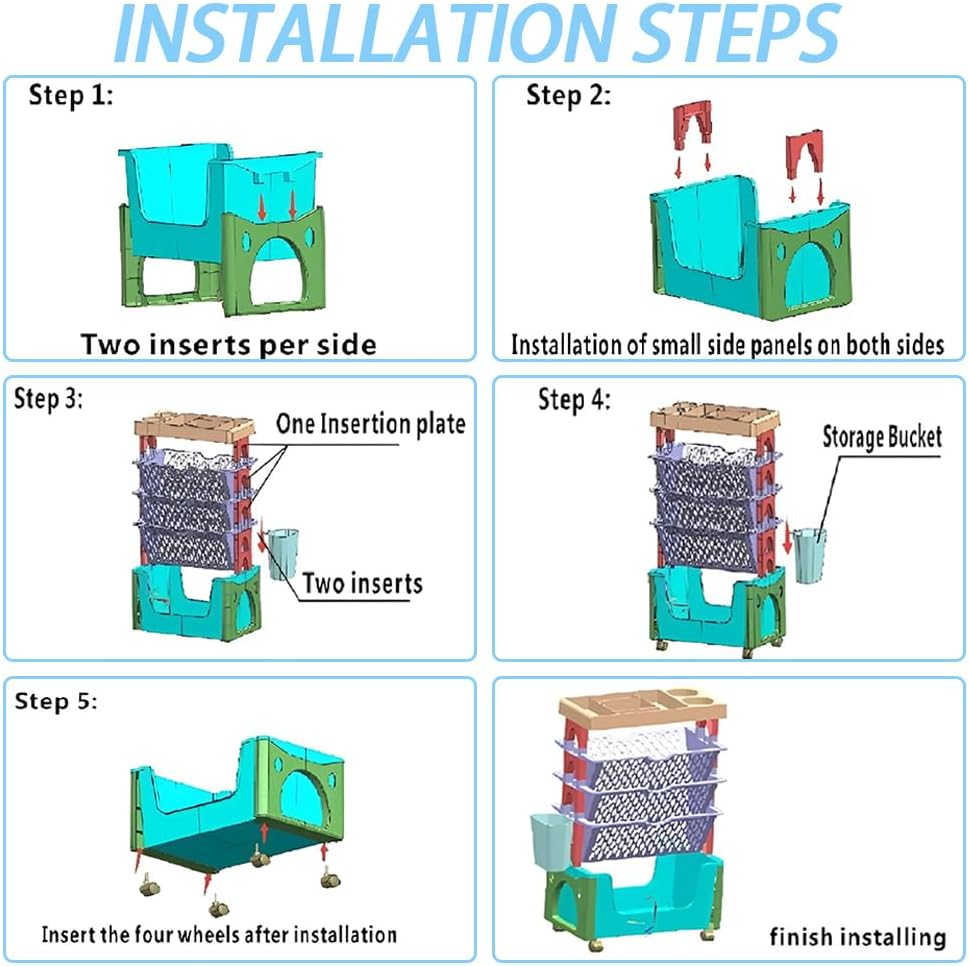 INSTALLATION STEPS

Step 1:

Two inserts per side

Step 2:

Installation of small side panels on both sides

Step 3:

One Insertion plate

Two inserts

Step 4:

Storage Bucket

Step 5:

Insert the four wheels after installation

finish installing