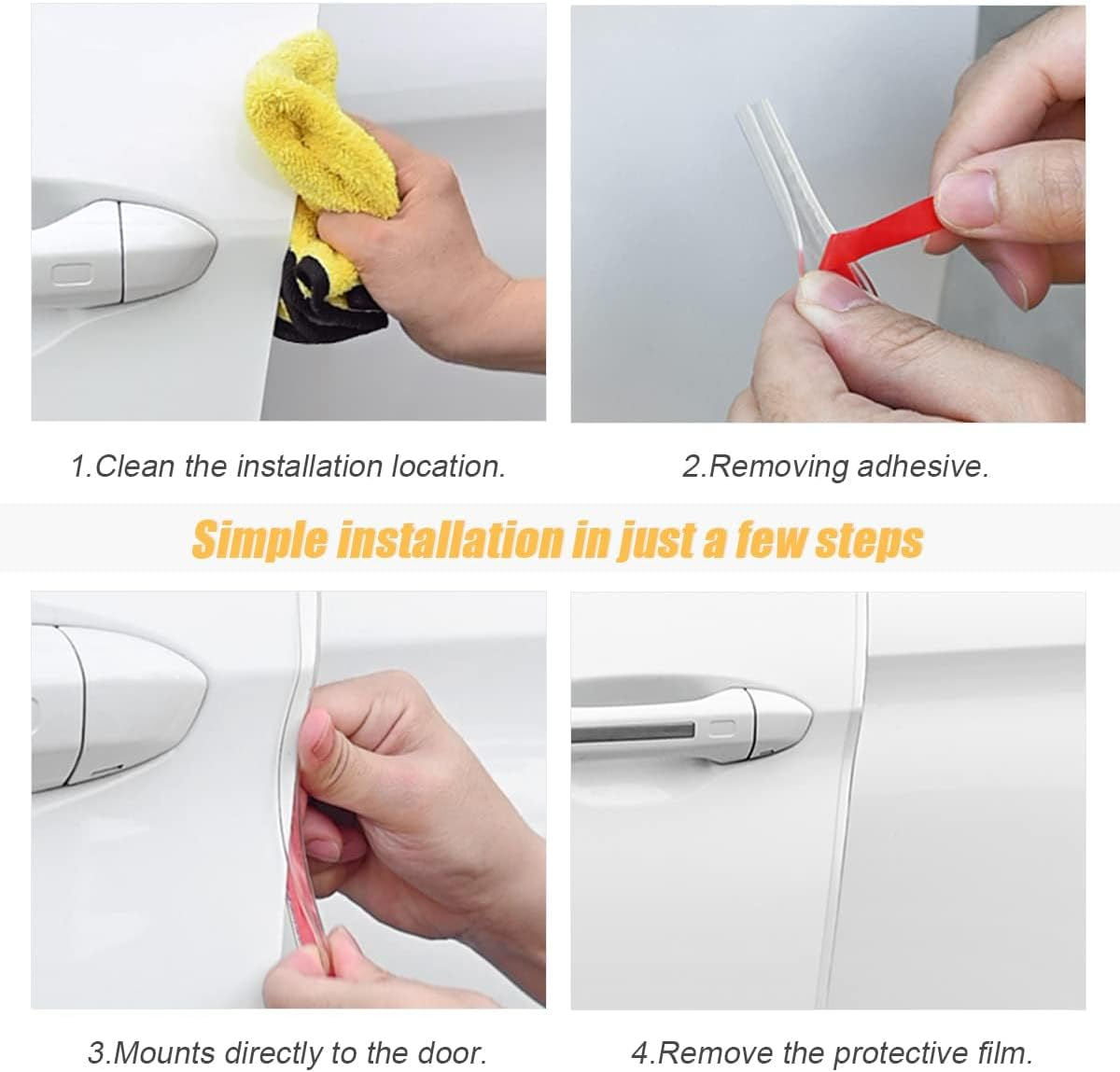 1.Clean the installation location.

2.Removing adhesive.

Simple installation in just a few steps

3.Mounts directly to the door.

4.Remove the protective film.