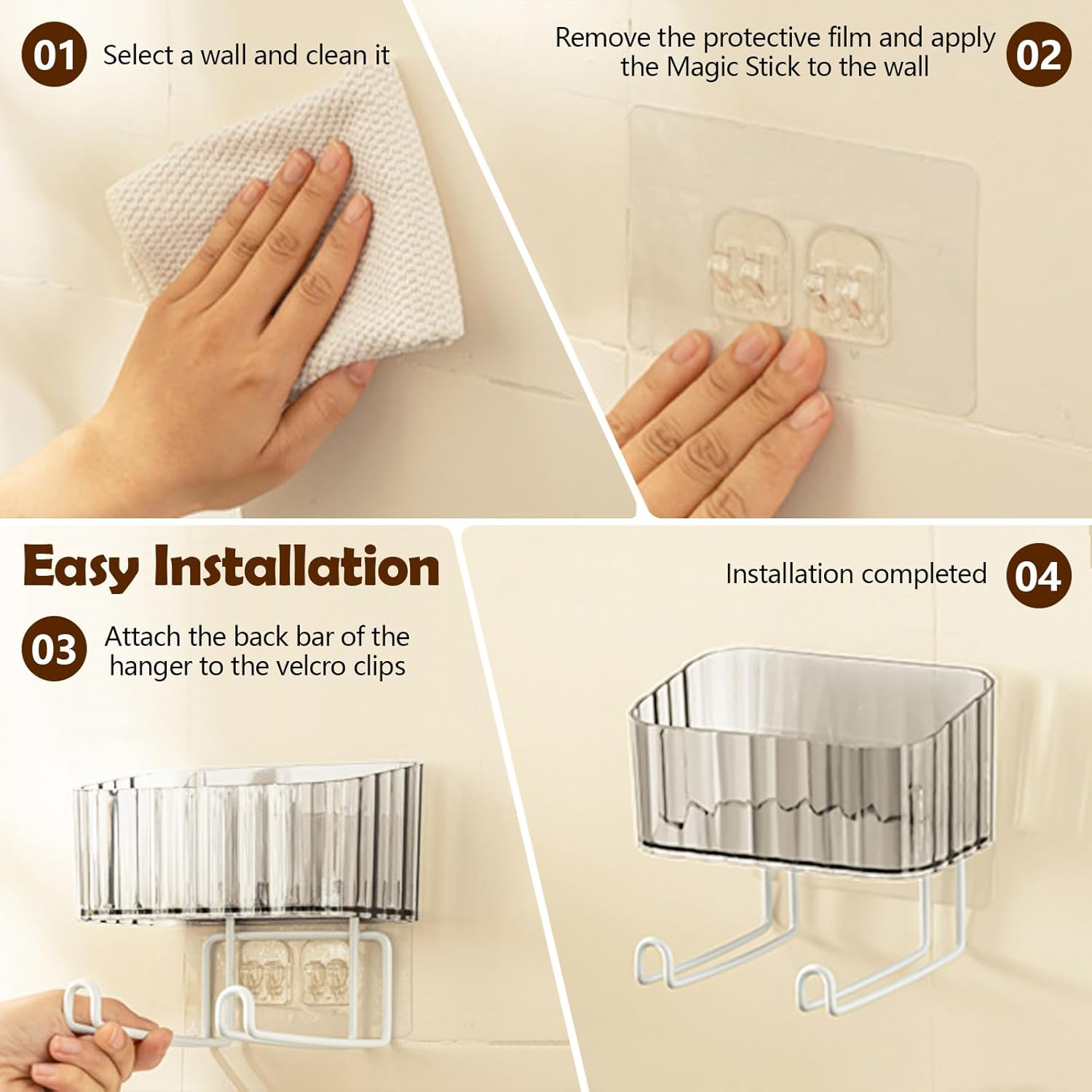 01 Select a wall and clean it

Remove the protective film and apply the Magic Stick to the wall 02

Easy Installation

03 Attach the back bar of the hanger to the velcro clips

Installation completed 04