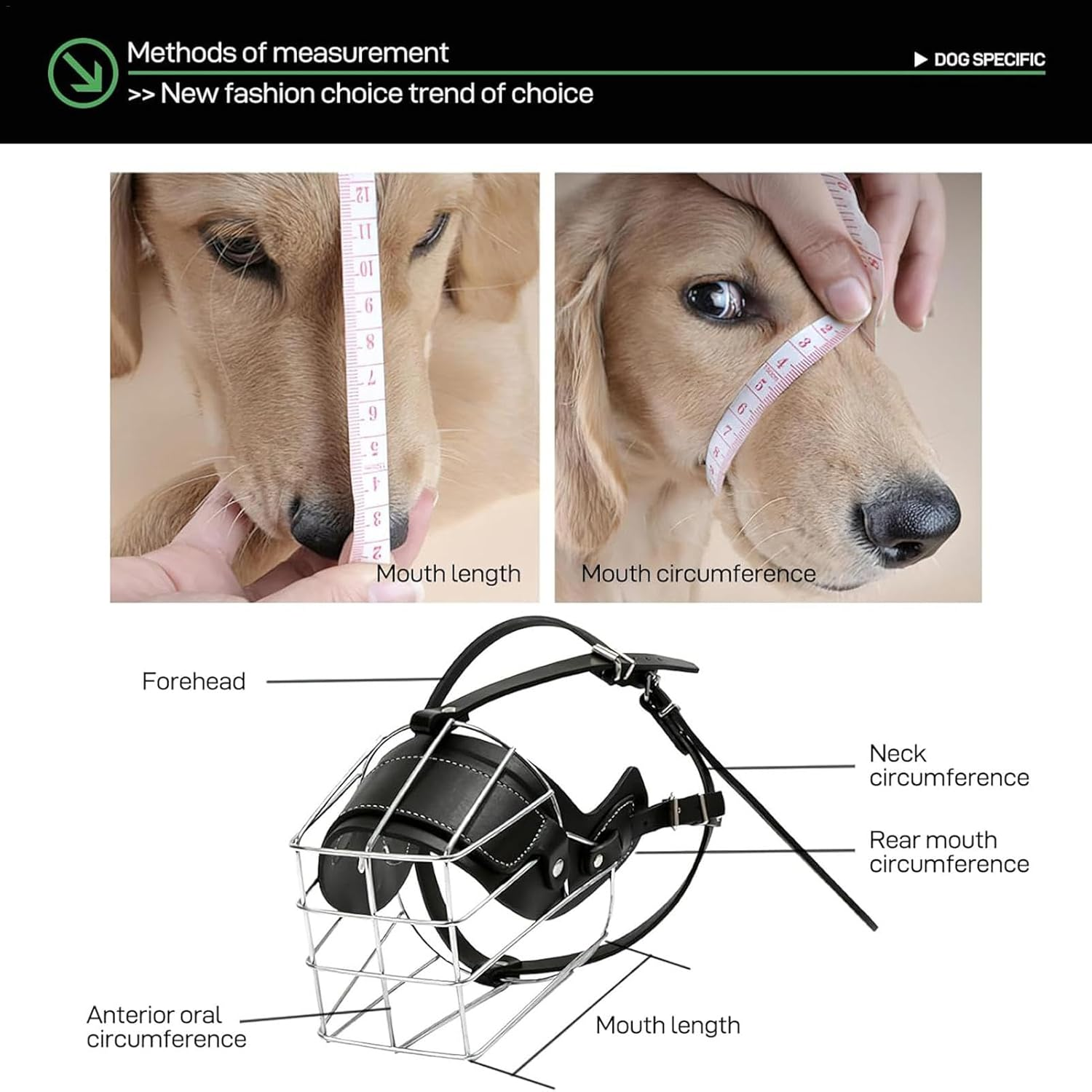 Methods of measurement
>> New fashion choice trend of choice
▶ DOG SPECIFIC

12 11 10 9 8 7 6 5 4 3 2
Mouth length

2 3 4 5 6 7 8
Mouth circumference

Forehead
Neck circumference
Rear mouth circumference
Anterior oral circumference
Mouth length